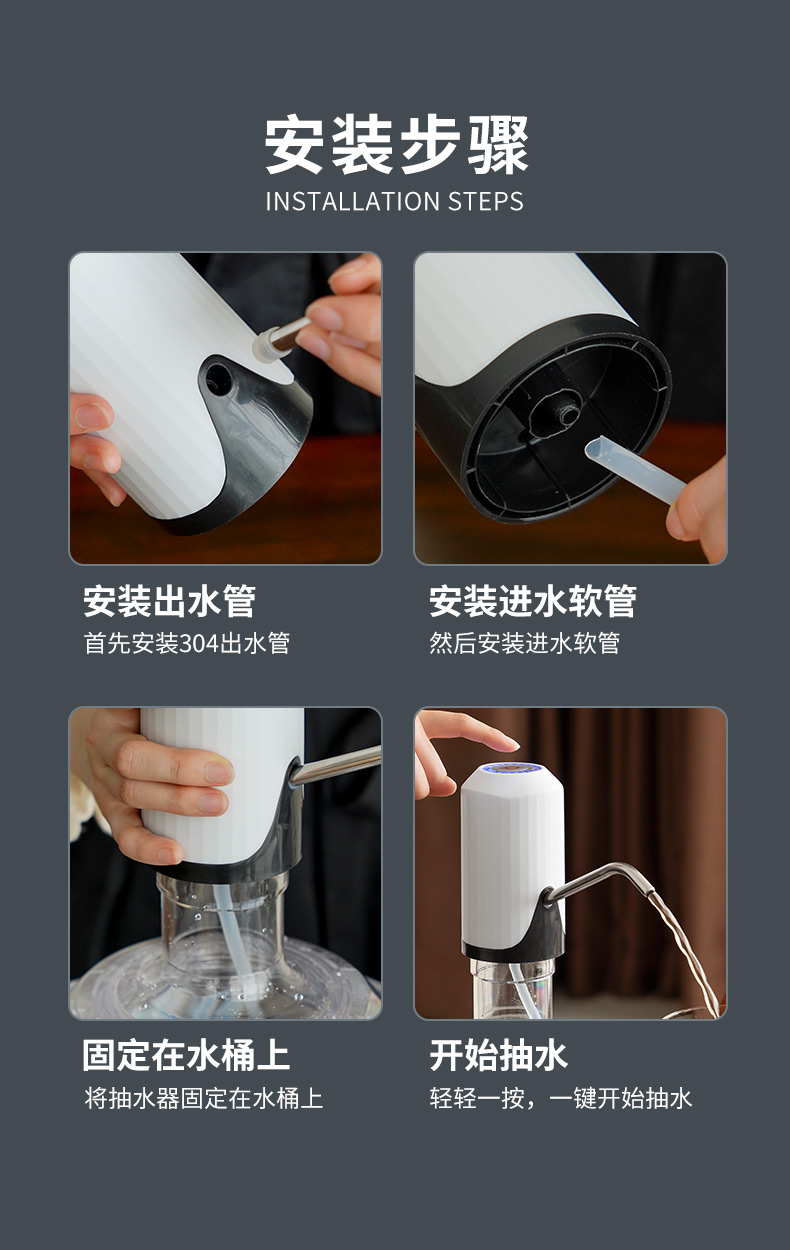 安装步骤
INSTALLATION STEPS

安装出水管
首先安装304出水管

安装进水软管
然后安装进水软管

固定在水桶上
将抽水器固定在水桶上

开始抽水
轻轻一按，一键开始抽水