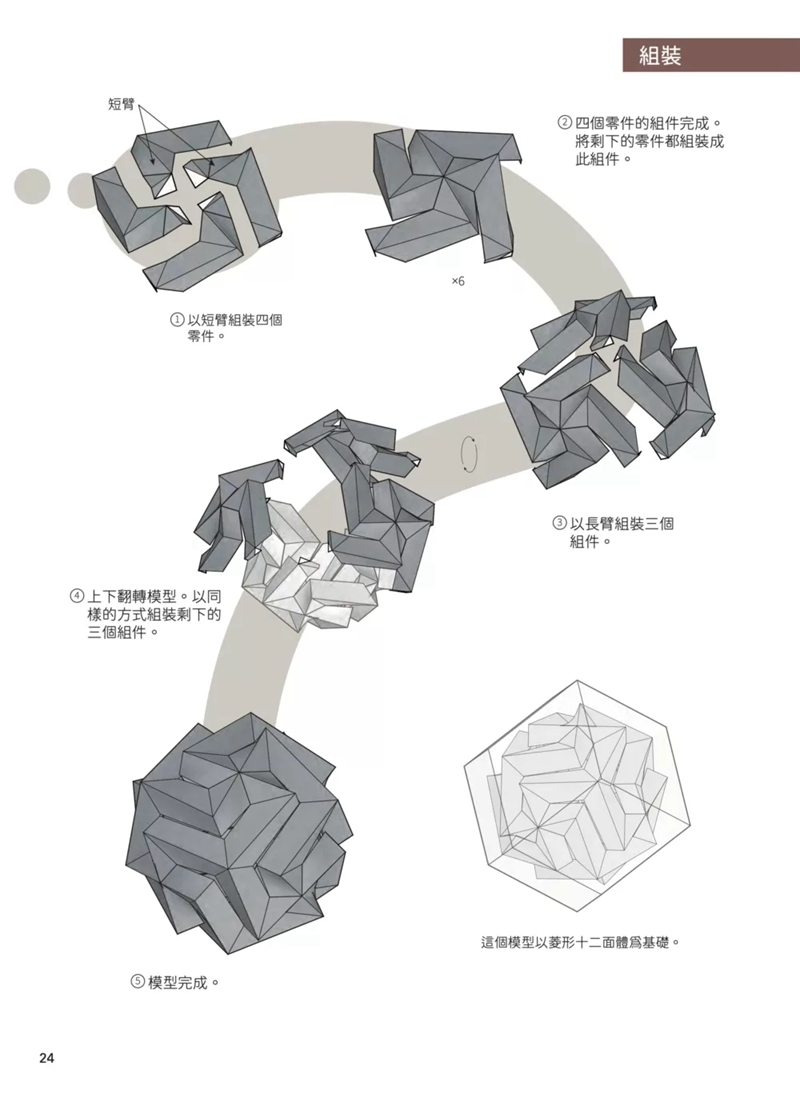 組裝

短臂

② 四個零件的組件完成。將剩下的零件都組裝成此組件。

×6

① 以短臂組裝四個零件。

③ 以長臂組裝三個組件。

④ 上下翻轉模型。以同樣的方式組裝剩下的三個組件。

這個模型以菱形十二面體爲基礎。

⑤ 模型完成。

24