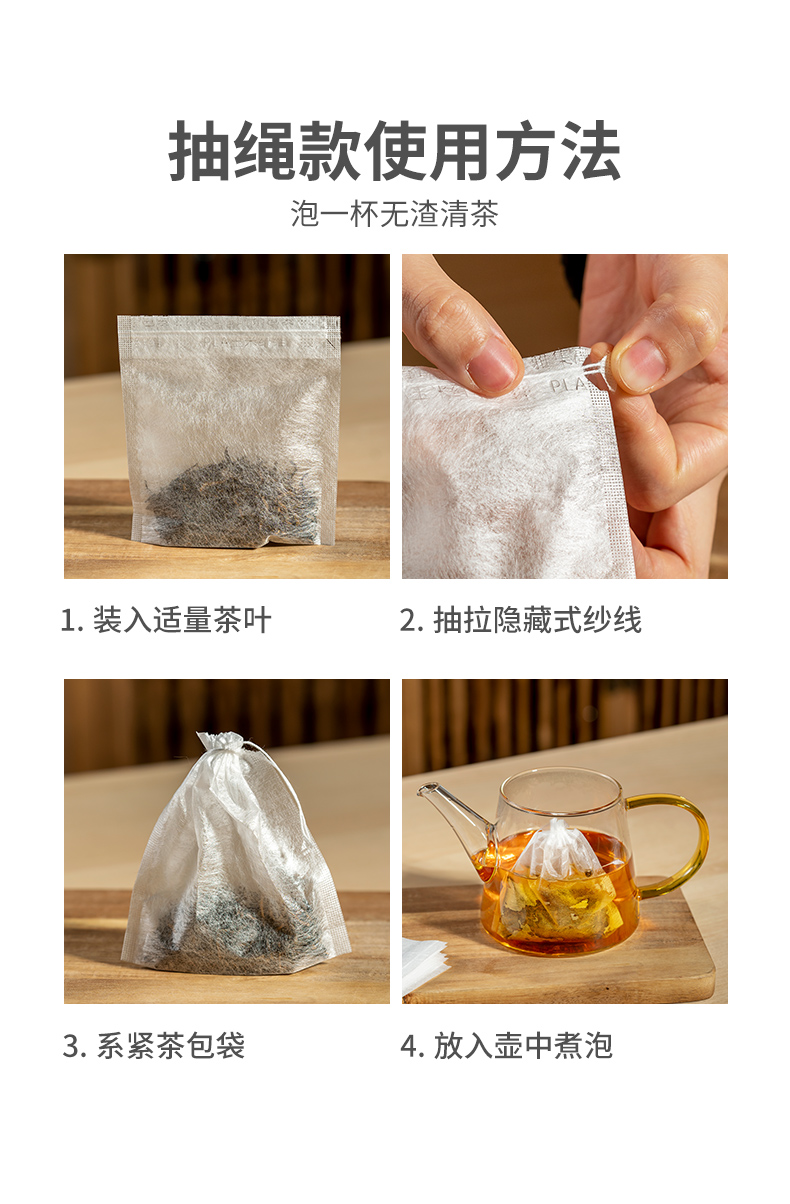 抽绳款使用方法

泡一杯无渣清茶

1. 装入适量茶叶

2. 抽拉隐藏式纱线

3. 系紧茶包袋

4. 放入壶中煮泡