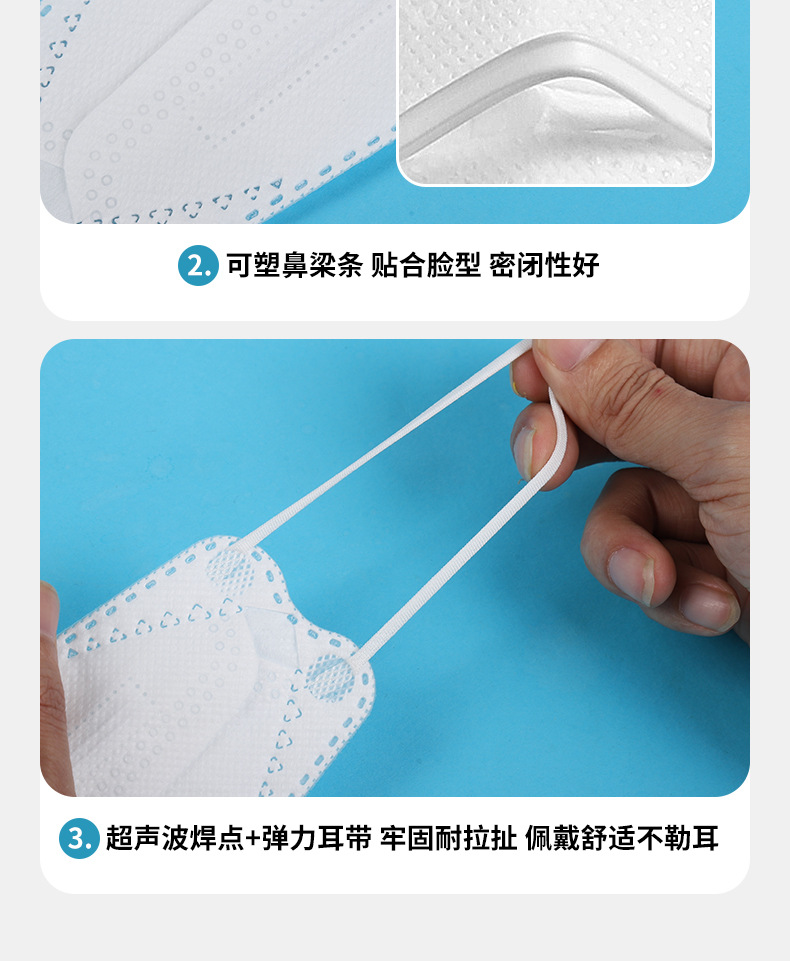 2. 可塑鼻梁条 贴合脸型 密闭性好

3. 超声波焊点+弹力耳带 牢固耐拉扯 佩戴舒适不勒耳