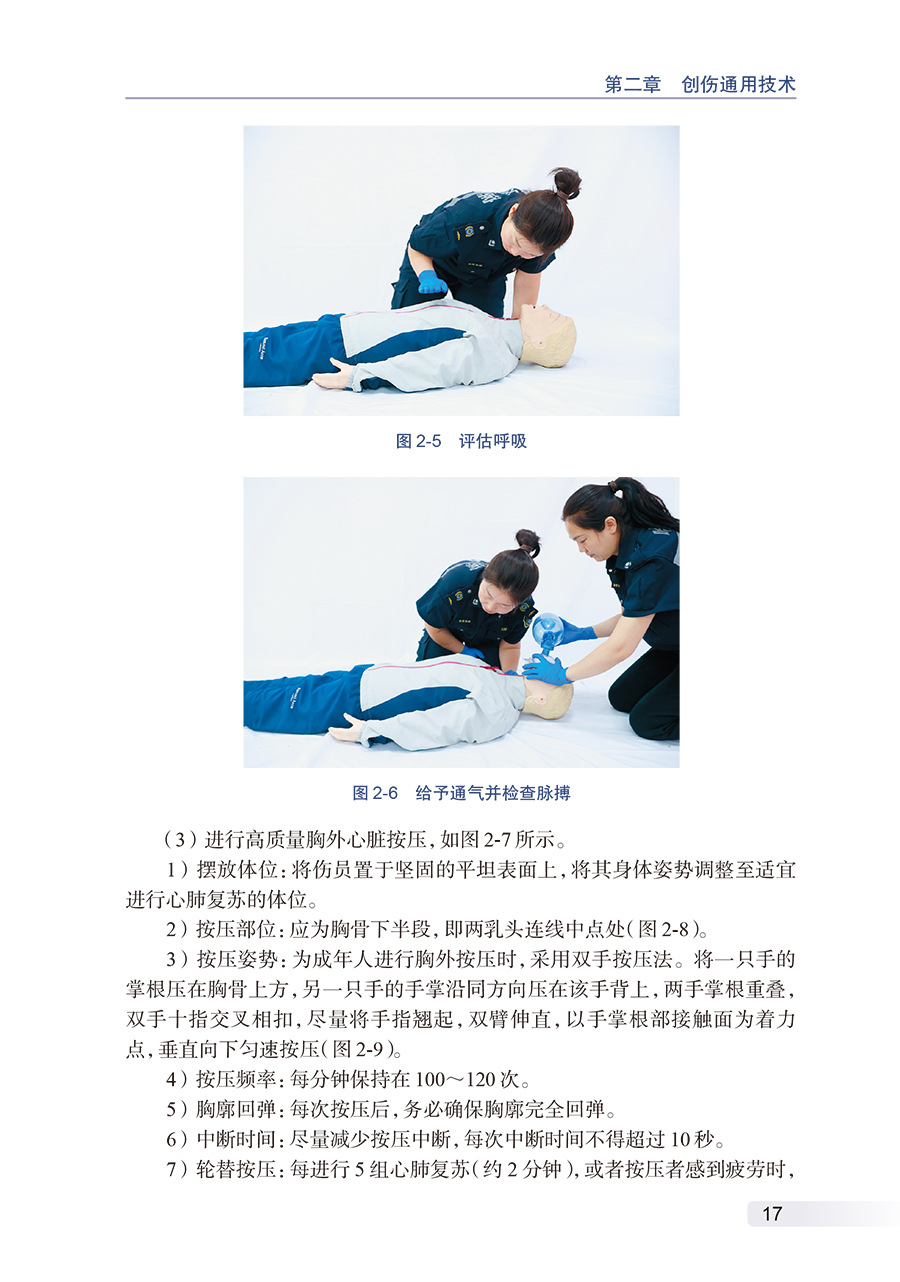 第二章　创伤通用技术

图 2-5　评估呼吸

图 2-6　给予通气并检查脉搏

（3）进行高质量胸外心脏按压，如图 2-7 所示。

1）摆放体位：将伤员置于坚固的平坦表面上，将其身体姿势调整至适宜进行心肺复苏的体位。

2）按压部位：应为胸骨下半段，即两乳头连线中点处（图 2-8）。

3）按压姿势：为成年人进行胸外按压时，采用双手按压法。将一只手的掌根压在胸骨上方，另一只手的手掌沿同方向压在该手背上，两手掌根重叠，双手十指交叉相扣，尽量将手指翘起，双臂伸直，以手掌根部接触面为着力点，垂直向下匀速按压（图 2-9）。

4）按压频率：每分钟保持在 100～120 次。

5）胸廓回弹：每次按压后，务必确保胸廓完全回弹。

6）中断时间：尽量减少按压中断，每次中断时间不得超过 10 秒。

7）轮替按压：每进行 5 组心肺复苏（约 2 分钟），或者按压者感到疲劳时，

17