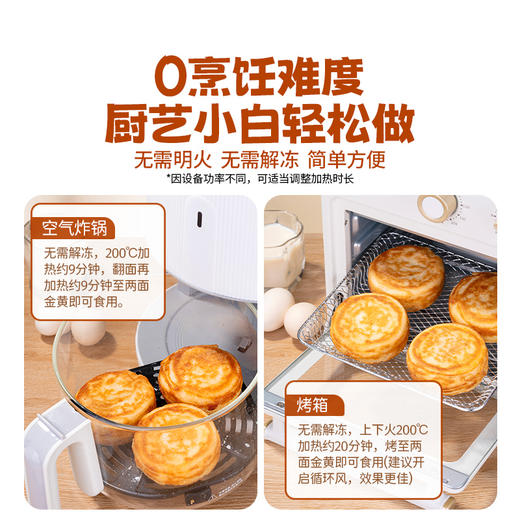 0烹饪难度
厨艺小白轻松做

无需明火 无需解冻 简单方便

*因设备功率不同，可适当调整加热时长

空气炸锅

无需解冻，200℃加热约9分钟，翻面再加热约9分钟至两面金黄即可食用。

烤箱

无需解冻，上下火200℃加热约20分钟，烤至两面金黄即可食用(建议开启循环风，效果更佳)