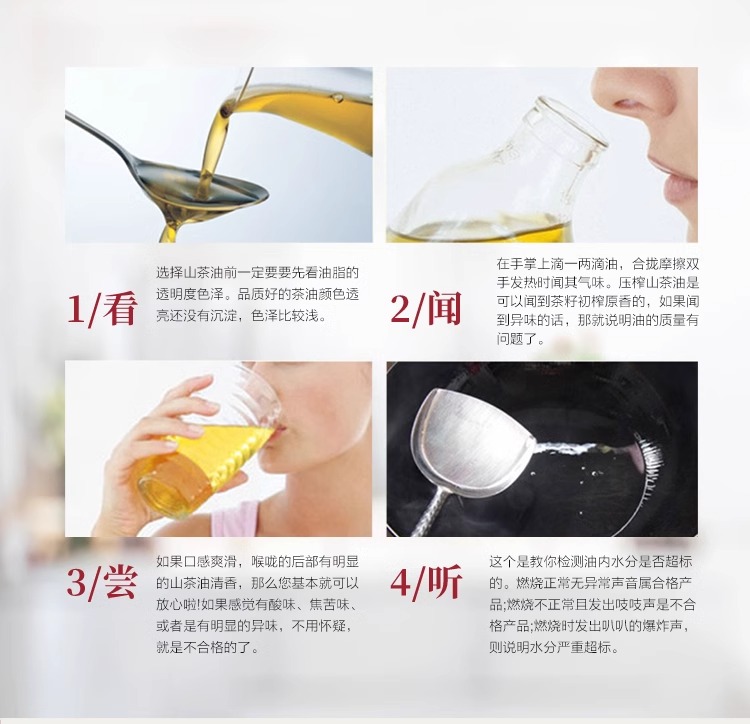 1/看

选择山茶油前一定要要先看油脂的透明度色泽。品质好的茶油颜色透亮还没有沉淀，色泽比较浅。

2/闻

在手掌上滴一两滴油，合拢摩擦双手发热时闻其气味。压榨山茶油是可以闻到茶籽初榨原香的，如果闻到异味的话，那就说明油的质量有问题了。

3/尝

如果口感爽滑，喉咙的后部有明显的山茶油清香，那么您基本就可以放心啦!如果感觉有酸味、焦苦味、或者是有明显的异味，不用怀疑，就是不合格的了。

4/听

这个是教你检测油内水分是否超标的。燃烧正常无异常声音属合格产品;燃烧不正常且发出吱吱声是不合格产品;燃烧时发出叭叭的爆炸声，则说明水分严重超标。