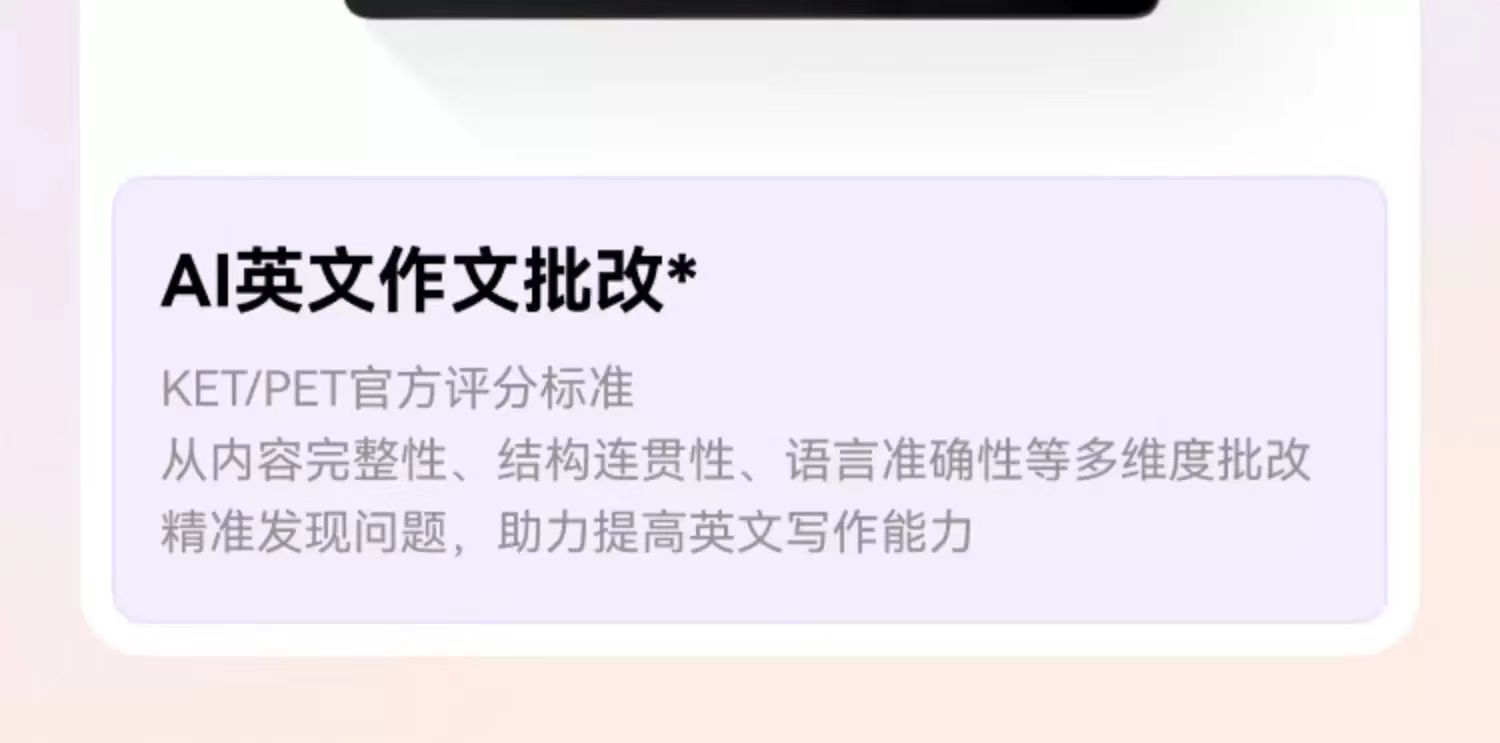 AI英文作文批改*

KET/PET官方评分标准
从内容完整性、结构连贯性、语言准确性等多维度批改
精准发现问题，助力提高英文写作能力