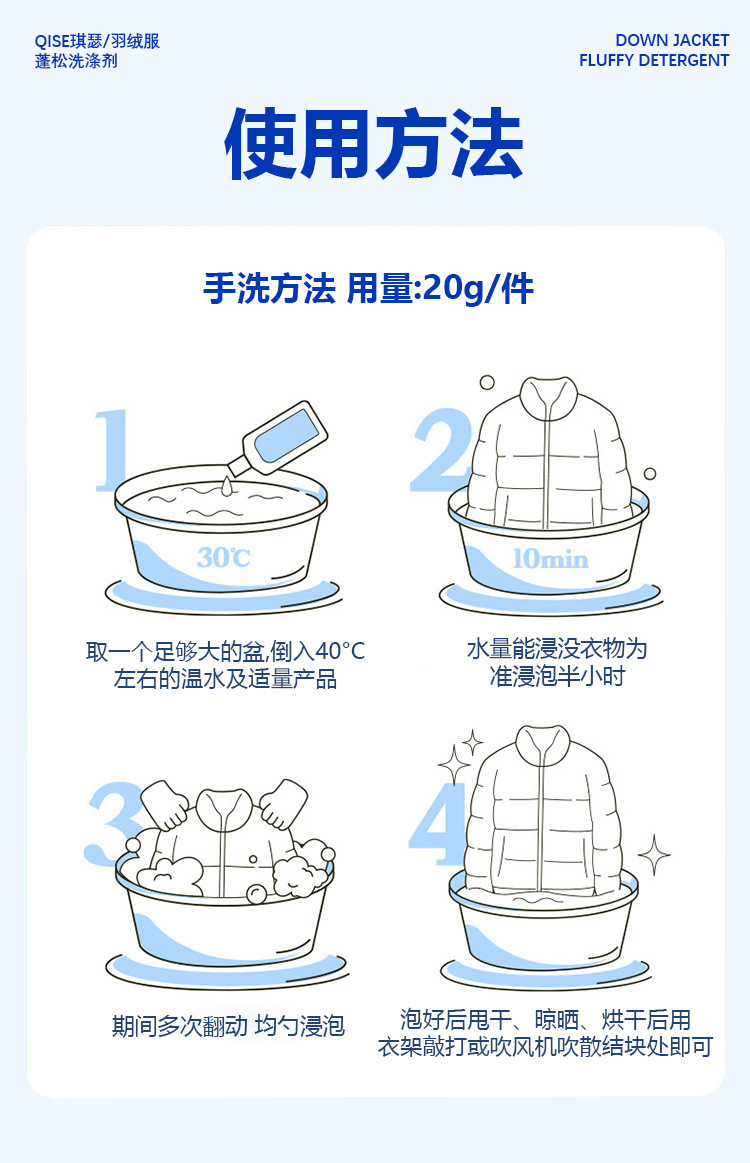 QISE琪瑟/羽绒服
蓬松洗涤剂

DOWN JACKET
FLUFFY DETERGENT

使用方法

手洗方法 用量:20g/件

1

30℃

取一个足够大的盆,倒入40°C左右的温水及适量产品

2

10min

水量能浸没衣物为准浸泡半小时

3

期间多次翻动 均匀浸泡

4

泡好后甩干、晾晒、烘干后用衣架敲打或吹风机吹散结块处即可