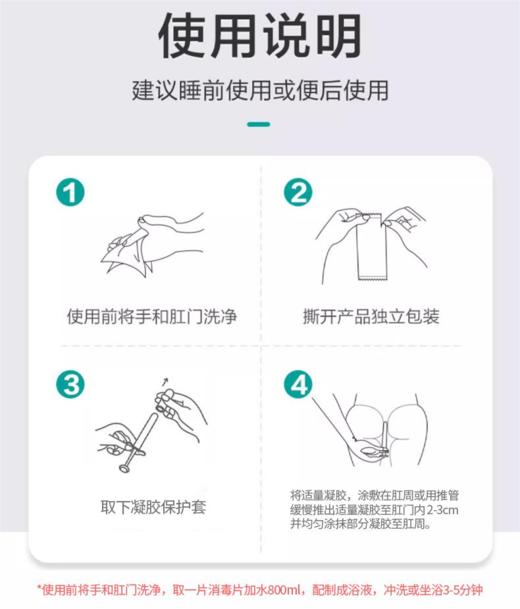 使用说明

建议睡前使用或便后使用

1

使用前将手和肛门洗净

2

撕开产品独立包装

3

取下凝胶保护套

4

将适量凝胶，涂敷在肛周或用推管缓慢推出适量凝胶至肛门内2-3cm并均匀涂抹部分凝胶至肛周。

*使用前将手和肛门洗净，取一片消毒片加水800ml，配制成浴液，冲洗或坐浴3-5分钟