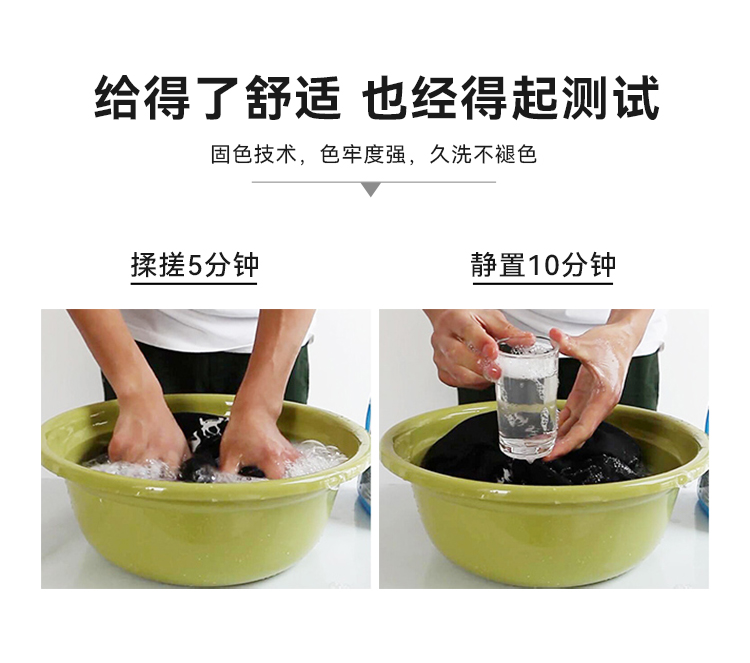 给得了舒适 也经得起测试

固色技术，色牢度强，久洗不褪色

揉搓5分钟

静置10分钟