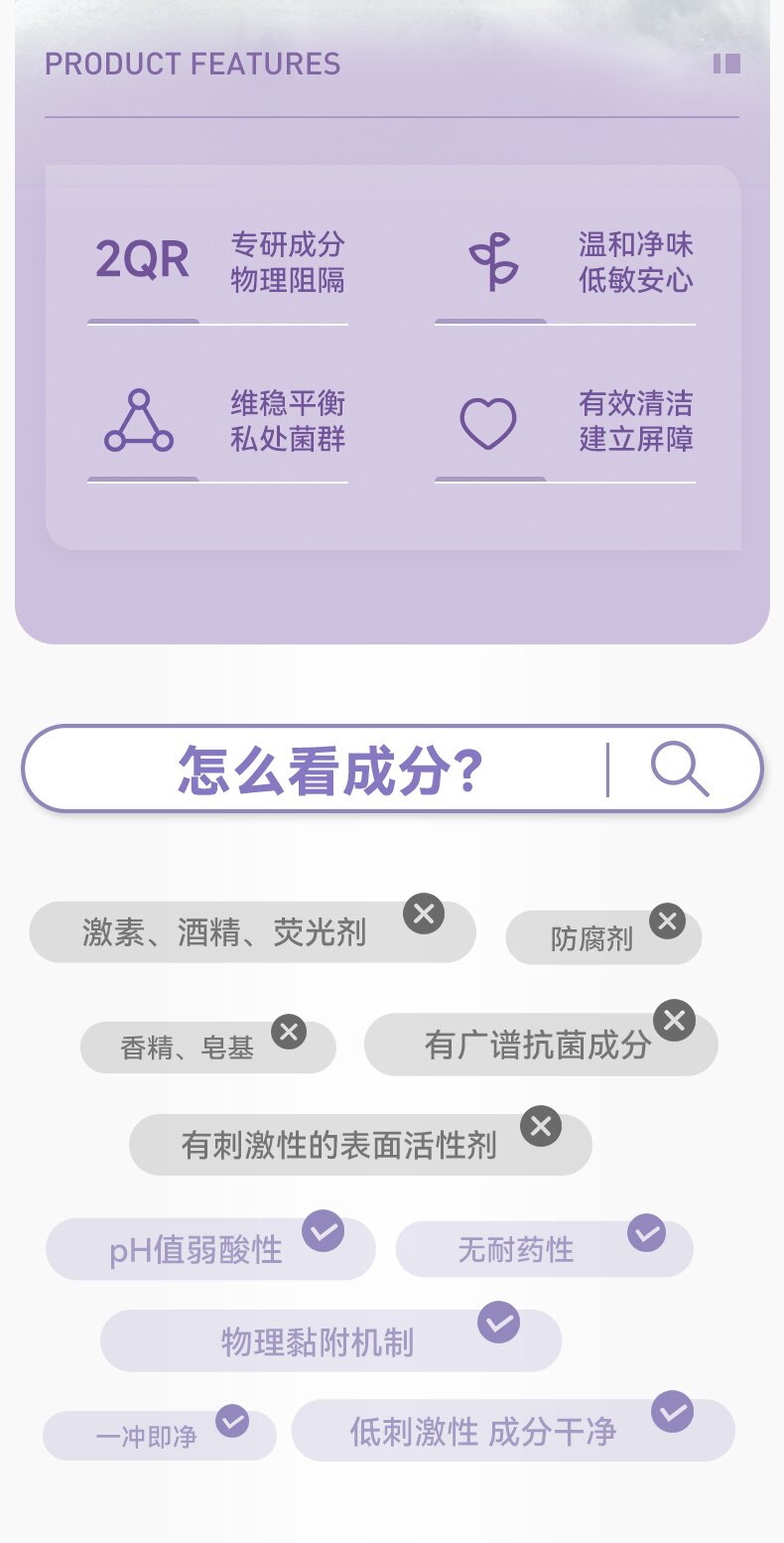 PRODUCT FEATURES

2QR
专研成分
物理阻隔

温和净味
低敏安心

维稳平衡
私处菌群

有效清洁
建立屏障

怎么看成分?

激素、酒精、荧光剂

防腐剂

香精、皂基

有广谱抗菌成分

有刺激性的表面活性剂

pH值弱酸性

无耐药性

物理黏附机制

一冲即净

低刺激性 成分干净