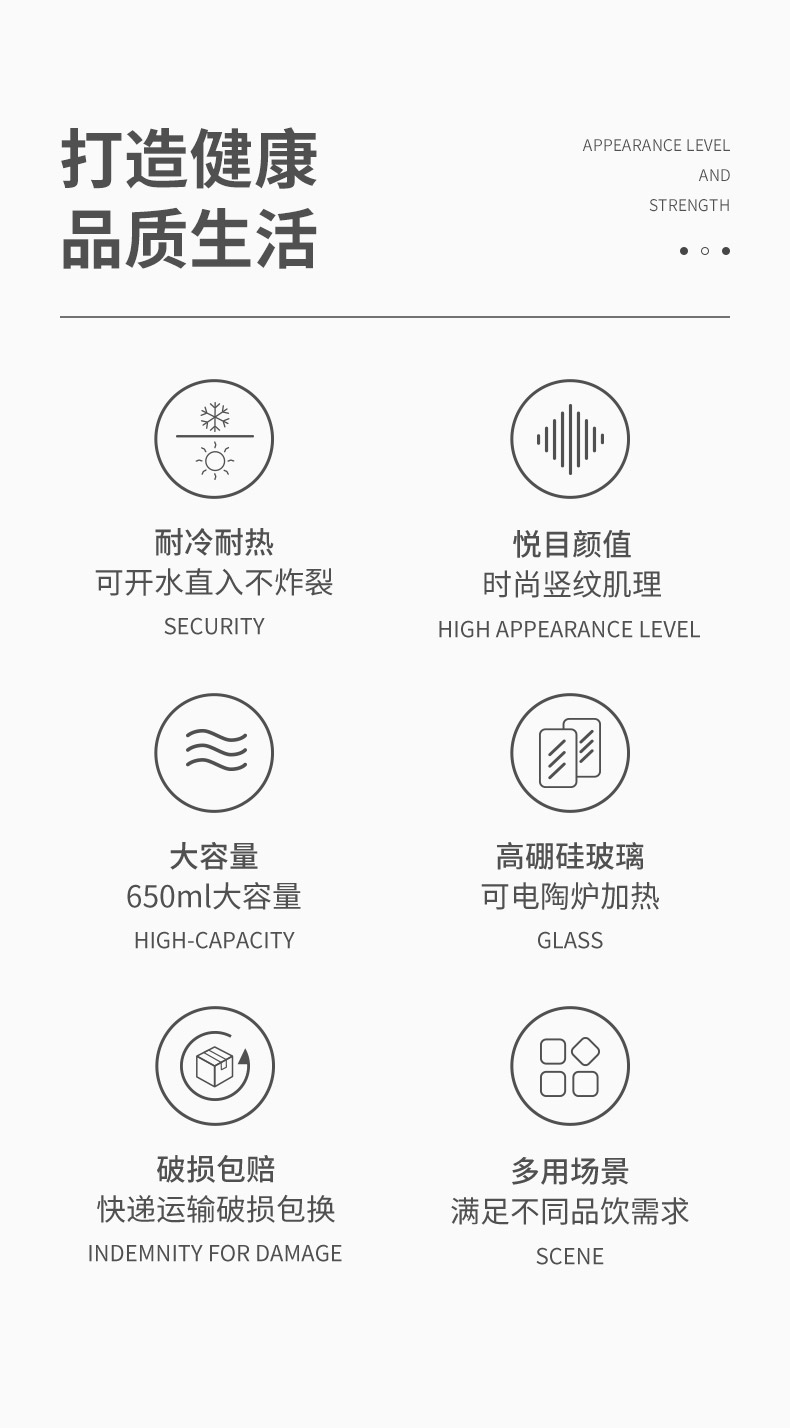 打造健康
品质生活

APPEARANCE LEVEL
AND
STRENGTH

耐冷耐热
可开水直入不炸裂
SECURITY

悦目颜值
时尚竖纹肌理
HIGH APPEARANCE LEVEL

大容量
650ml大容量
HIGH-CAPACITY

高硼硅玻璃
可电陶炉加热
GLASS

破损包赔
快递运输破损包换
INDEMNITY FOR DAMAGE

多用场景
满足不同品饮需求
SCENE