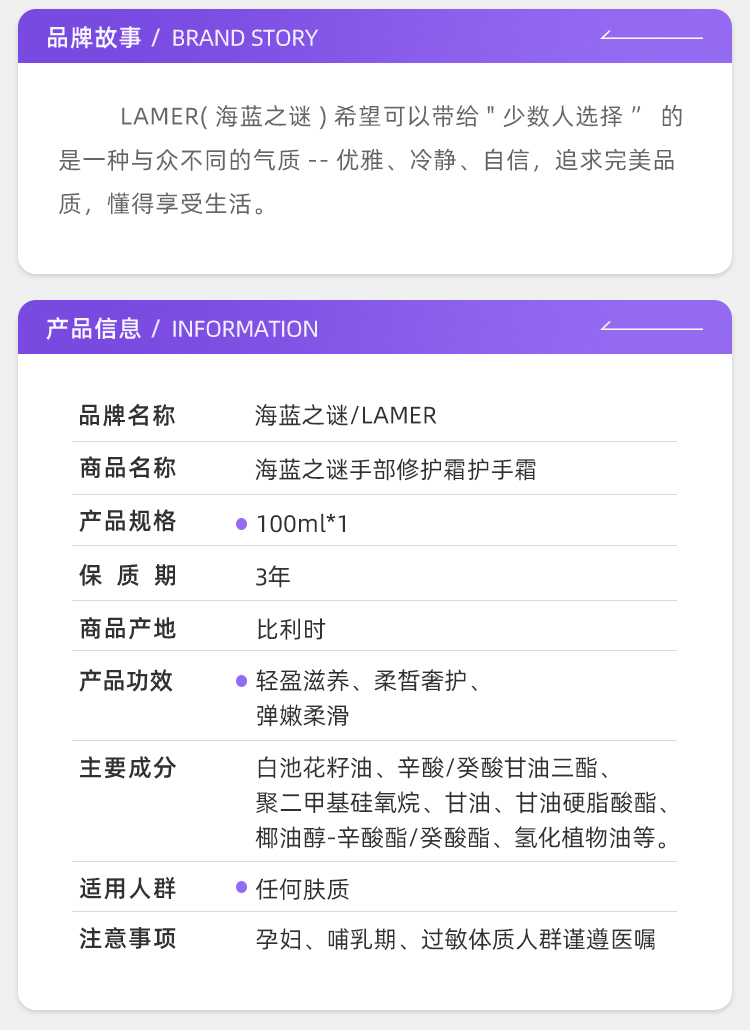 品牌故事 / BRAND STORY

LAMER(海蓝之谜)希望可以带给“少数人选择”的是一种与众不同的气质--优雅、冷静、自信，追求完美品质，懂得享受生活。

产品信息 / INFORMATION

品牌名称 海蓝之谜/LAMER

商品名称 海蓝之谜手部修护霜护手霜

产品规格 • 100ml*1

保质期 3年

商品产地 比利时

产品功效 • 轻盈滋养、柔皙奢护、弹嫩柔滑

主要成分 白池花籽油、辛酸/癸酸甘油三酯、聚二甲基硅氧烷、甘油、甘油硬脂酸酯、椰油醇-辛酸酯/癸酸酯、氢化植物油等。

适用人群 • 任何肤质

注意事项 孕妇、哺乳期、过敏体质人群谨遵医嘱