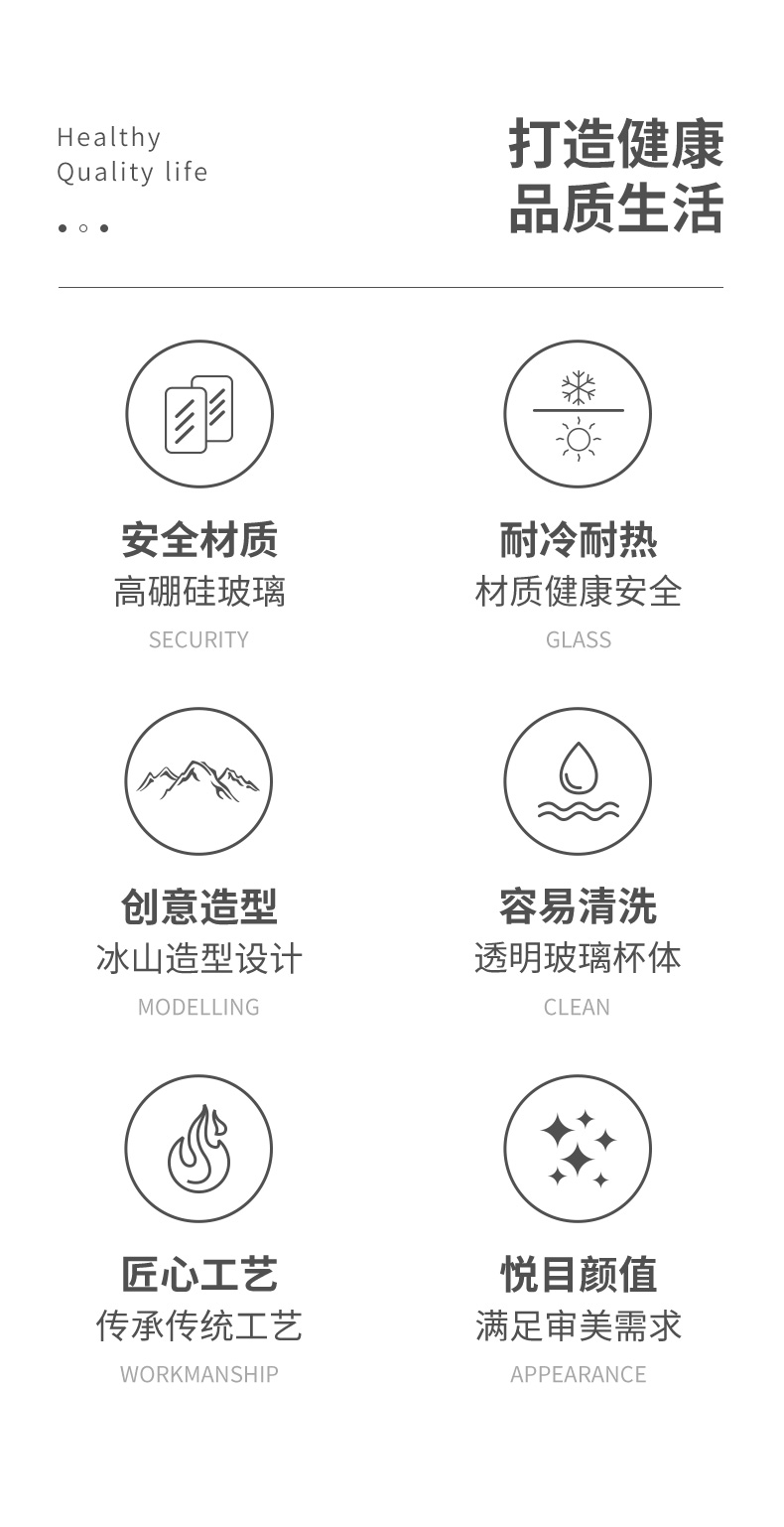 Healthy
Quality life

打造健康
品质生活

安全材质
高硼硅玻璃
SECURITY

耐冷耐热
材质健康安全
GLASS

创意造型
冰山造型设计
MODELLING

容易清洗
透明玻璃杯体
CLEAN

匠心工艺
传承传统工艺
WORKMANSHIP

悦目颜值
满足审美需求
APPEARANCE