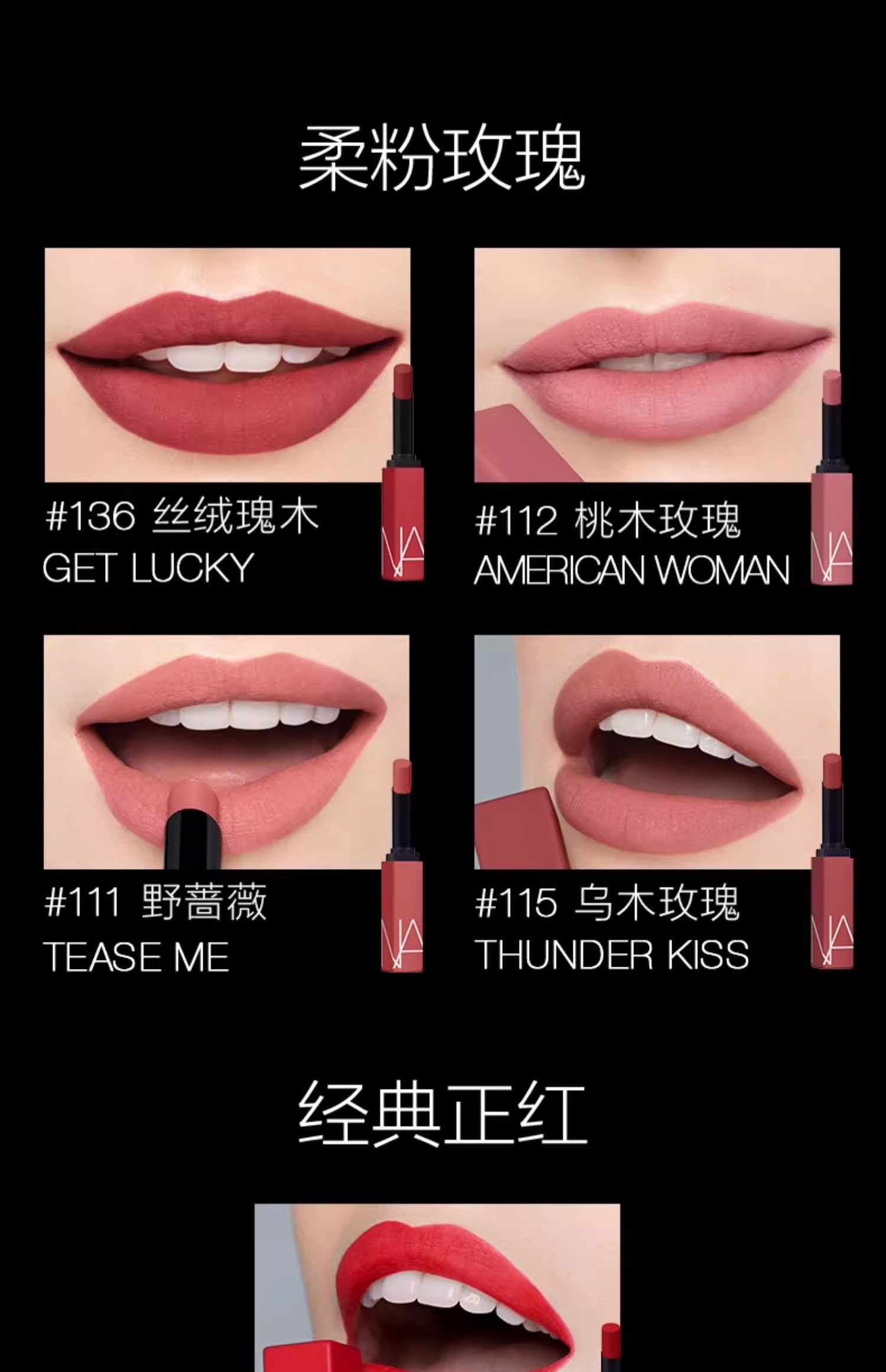 柔粉玫瑰

#136 丝绒瑰木
GET LUCKY

NA

#112 桃木玫瑰
AMERICAN WOMAN

NA

#111 野蔷薇
TEASE ME

NA

#115 乌木玫瑰
THUNDER KISS

NA

经典正红