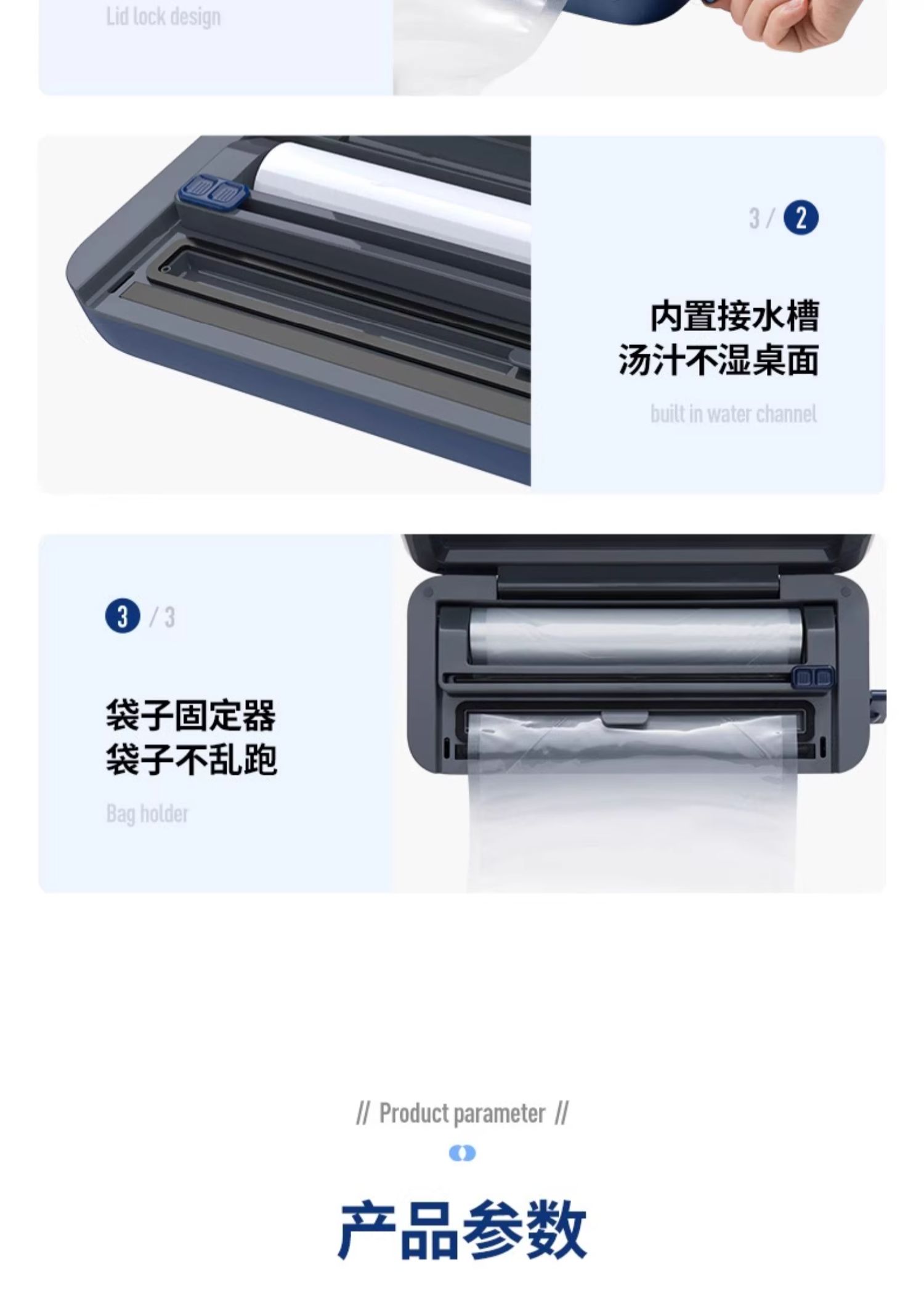 Lid lock design

3 / 2

内置接水槽
汤汁不湿桌面

built in water channel

3 / 3

袋子固定器
袋子不乱跑

Bag holder

// Product parameter //

产品参数