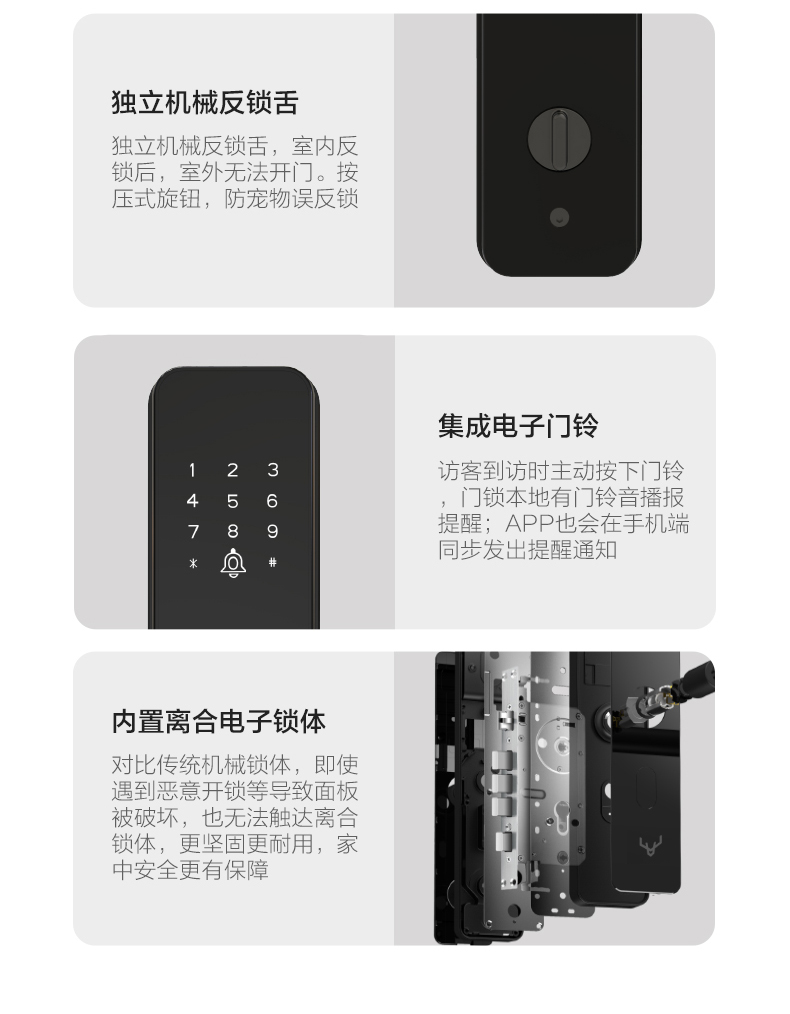 独立机械反锁舌

独立机械反锁舌，室内反锁后，室外无法开门。按压式旋钮，防宠物误反锁

1 2 3
4 5 6
7 8 9
* #

集成电子门铃

访客到访时主动按下门铃，门锁本地有门铃音播报提醒；APP也会在手机端同步发出提醒通知

内置离合电子锁体

对比传统机械锁体，即使遇到恶意开锁等导致面板被破坏，也无法触达离合锁体，更坚固更耐用，家中安全更有保障