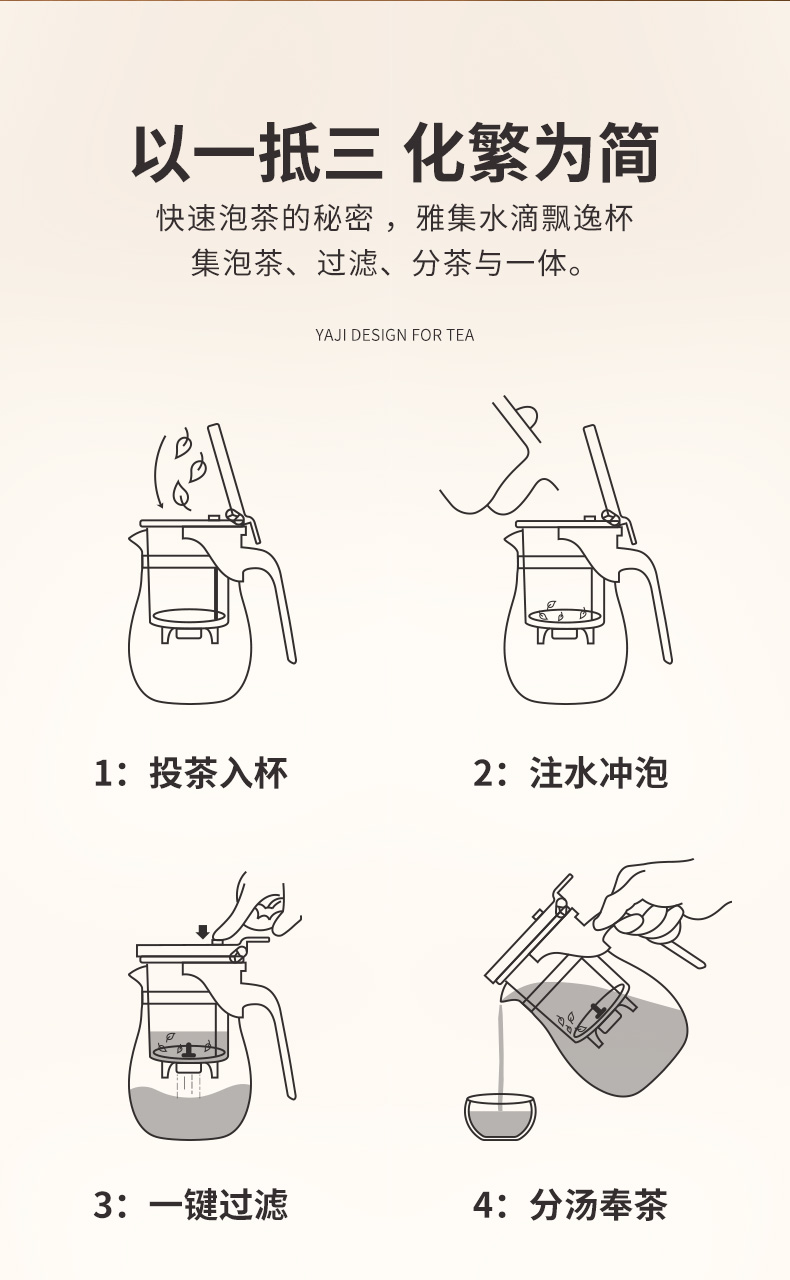 以一抵三 化繁为简

快速泡茶的秘密，雅集水滴飘逸杯
集泡茶、过滤、分茶与一体。

YAJI DESIGN FOR TEA

1：投茶入杯

2：注水冲泡

3：一键过滤

4：分汤奉茶