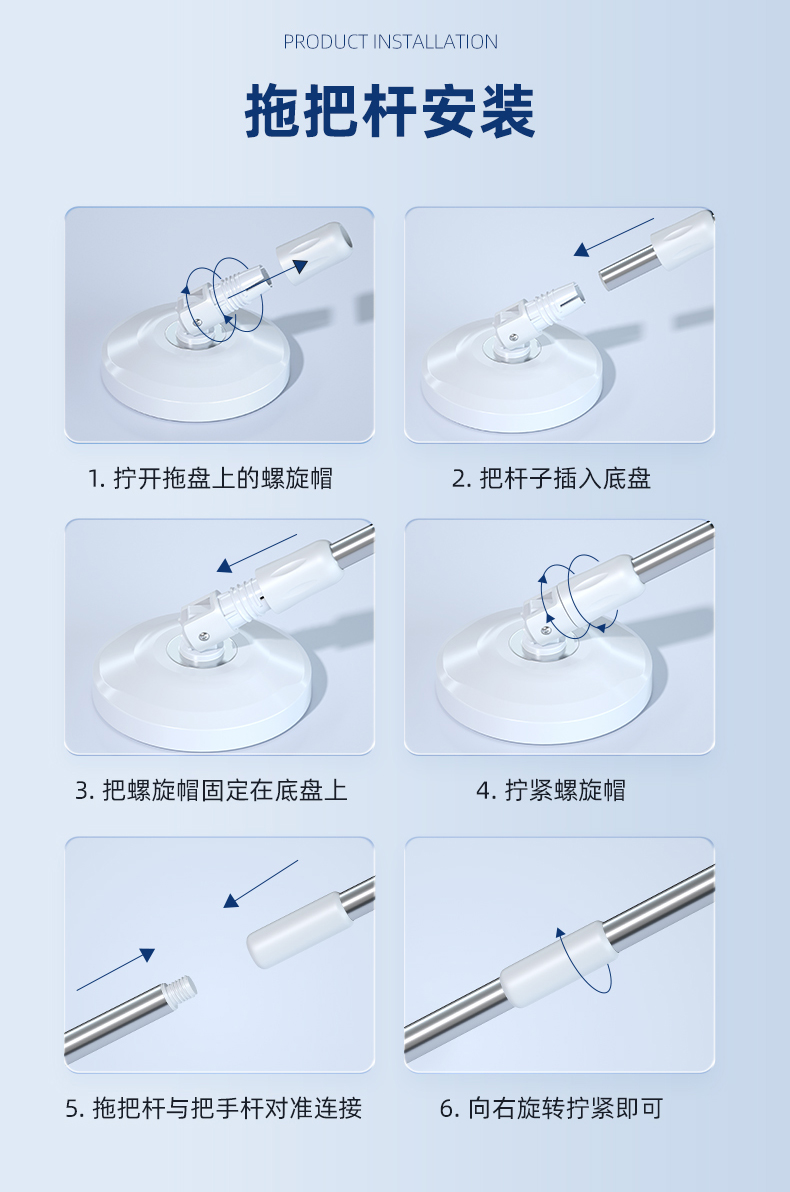 PRODUCT INSTALLATION

拖把杆安装

1. 拧开拖盘上的螺旋帽

2. 把杆子插入底盘

3. 把螺旋帽固定在底盘上

4. 拧紧螺旋帽

5. 拖把杆与把手杆对准连接

6. 向右旋转拧紧即可