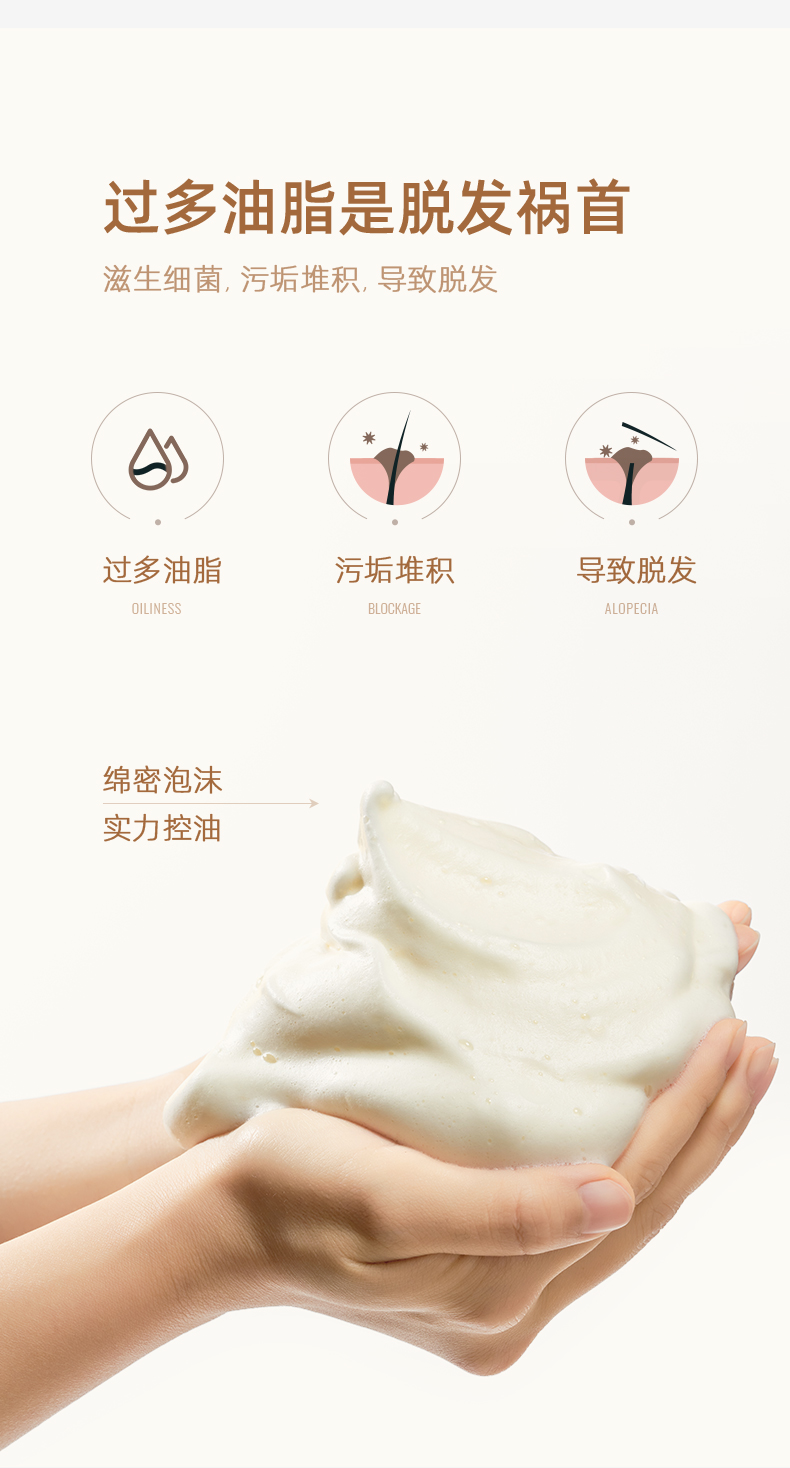 过多油脂是脱发祸首

滋生细菌, 污垢堆积, 导致脱发

过多油脂
OILINESS

污垢堆积
BLOCKAGE

导致脱发
ALOPECIA

绵密泡沫
实力控油