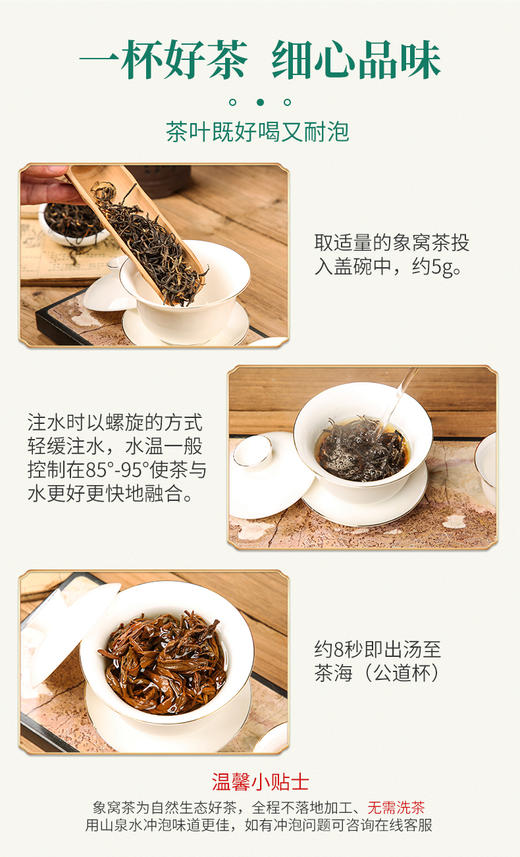 一杯好茶 细心品味

茶叶既好喝又耐泡

取适量的象窝茶投入盖碗中，约5g。

注水时以螺旋的方式轻缓注水，水温一般控制在85°-95°使茶与水更好更快地融合。

约8秒即出汤至茶海（公道杯）

温馨小贴士

象窝茶为自然生态好茶，全程不落地加工、无需洗茶
用山泉水冲泡味道更佳，如有冲泡问题可咨询在线客服