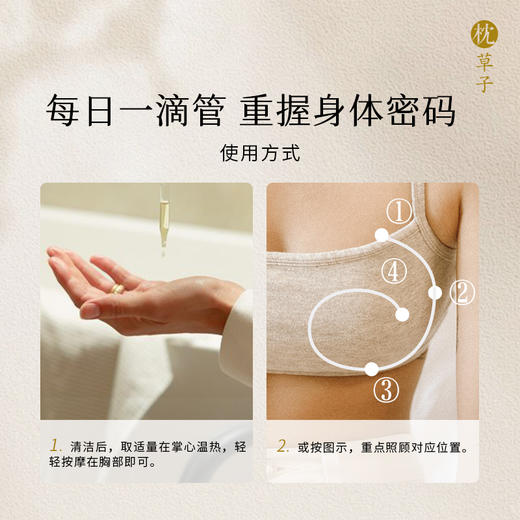 枕草子

每日一滴管 重握身体密码

使用方式

①

④

②

③

1. 清洁后，取适量在掌心温热，轻轻按摩在胸部即可。

2. 或按图示，重点照顾对应位置。