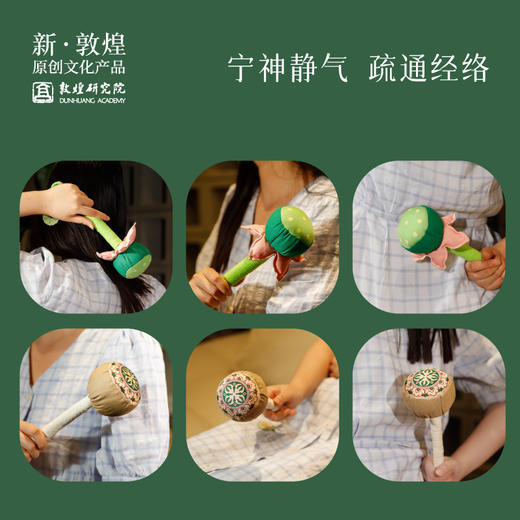 新·敦煌
原创文化产品
敦煌研究院
DUNHUANG ACADEMY

宁神静气 疏通经络