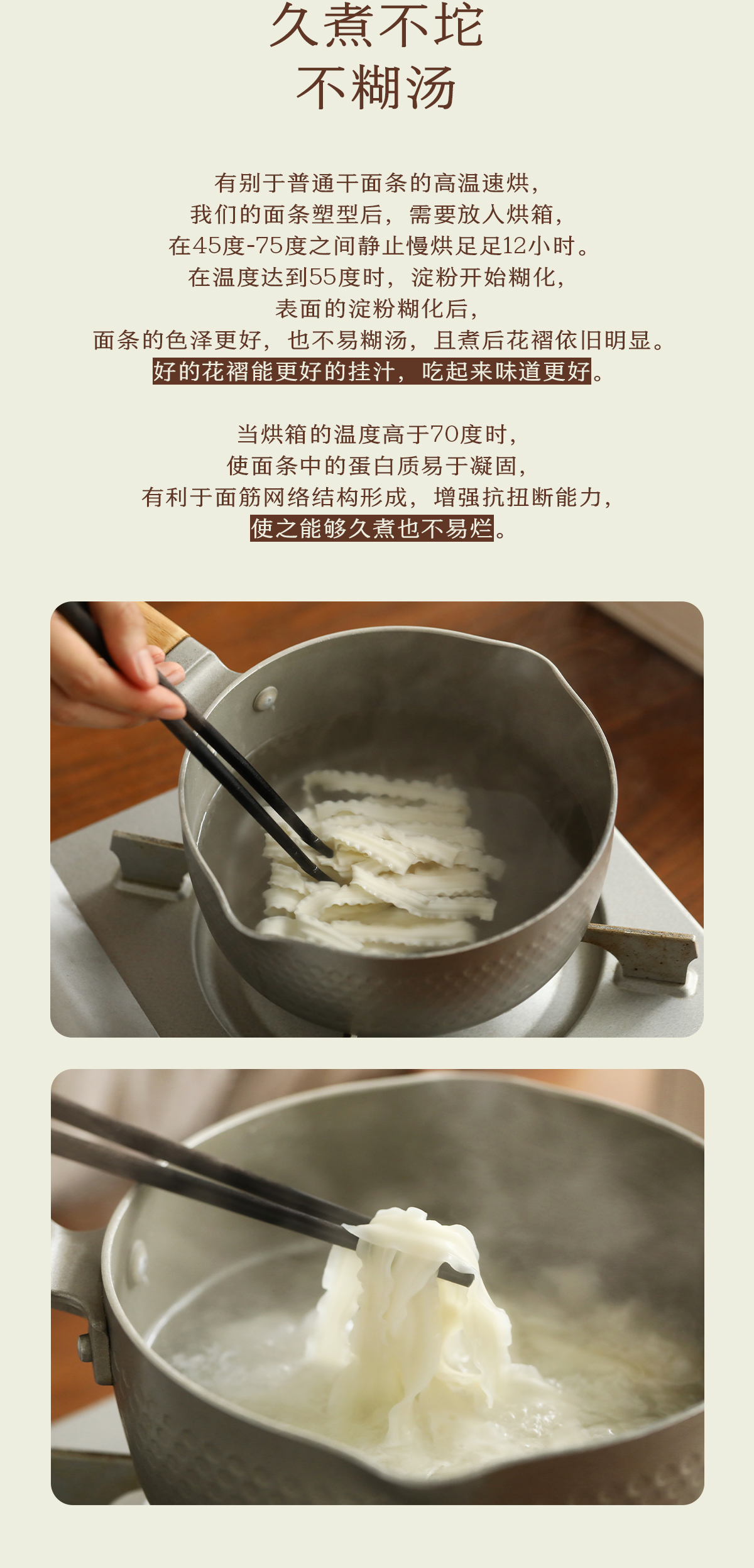 久煮不坨
不糊汤

有别于普通干面条的高温速烘，
我们的面条塑型后，需要放入烘箱，
在45度-75度之间静止慢烘足足12小时。
在温度达到55度时，淀粉开始糊化，
表面的淀粉糊化后，
面条的色泽更好，也不易糊汤，且煮后花褶依旧明显。
好的花褶能更好的挂汁，吃起来味道更好。

当烘箱的温度高于70度时，
使面条中的蛋白质易于凝固，
有利于面筋网络结构形成，增强抗扭断能力，
使之能够久煮也不易烂。