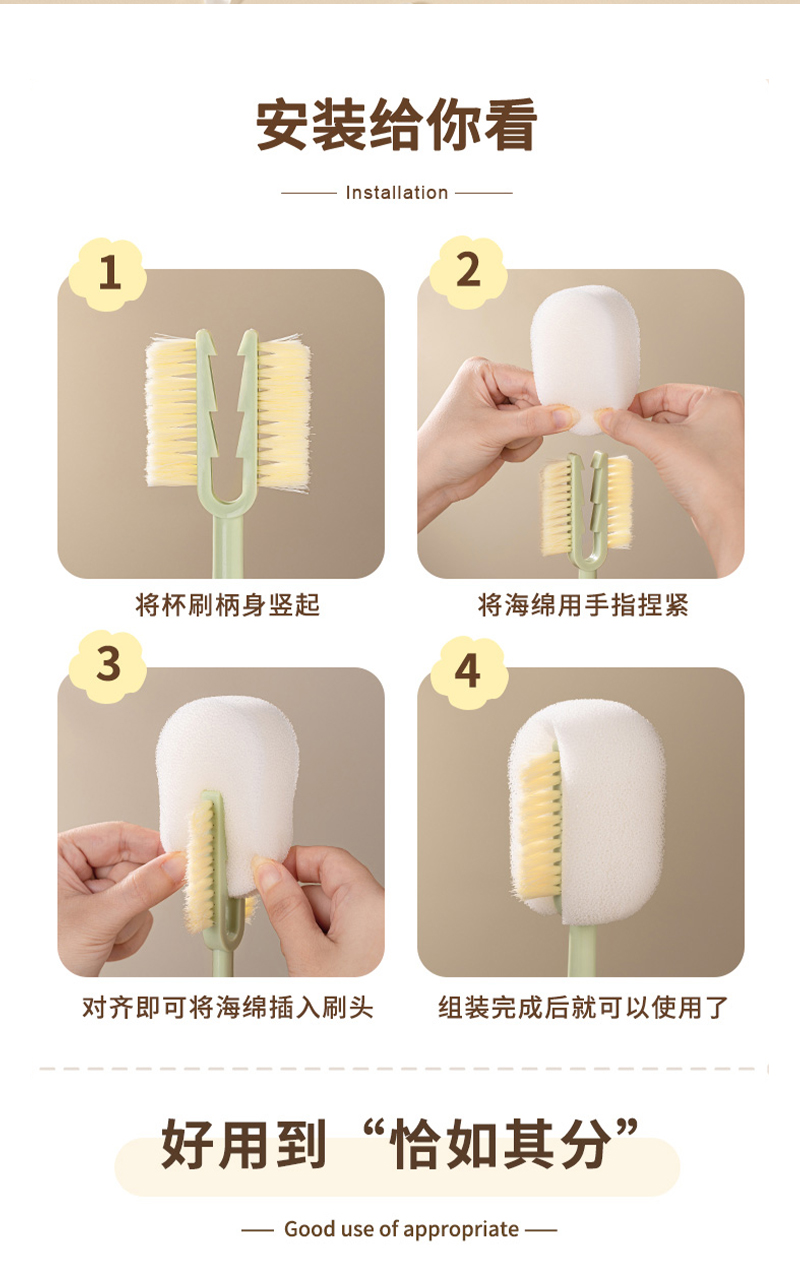 安装给你看

Installation

1

将杯刷柄身竖起

2

将海绵用手指捏紧

3

对齐即可将海绵插入刷头

4

组装完成后就可以使用了

好用到“恰如其分”

Good use of appropriate