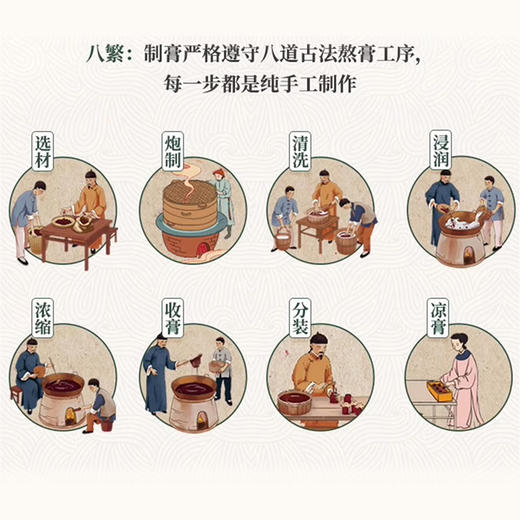 八繁：制膏严格遵守八道古法熬膏工序，
每一步都是纯手工制作

选材

炮制

清洗

浸润

浓缩

收膏

分装

凉膏