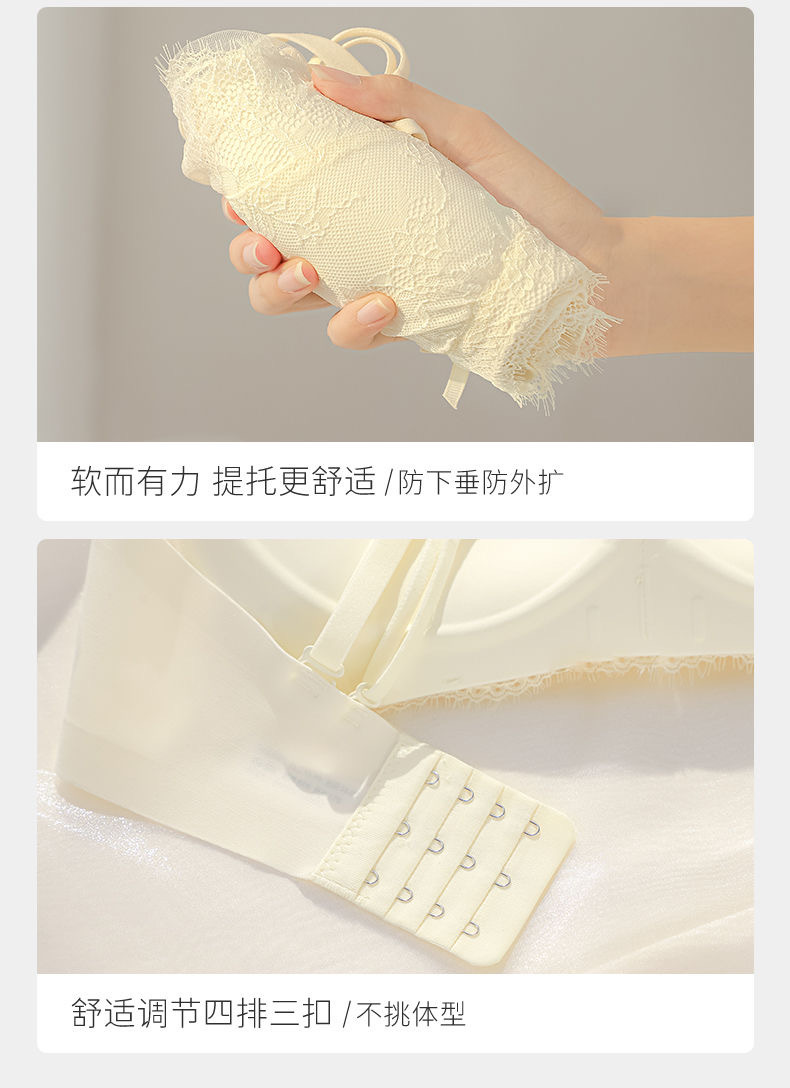 软而有力 提托更舒适 /防下垂防外扩

舒适调节四排三扣 /不挑体型