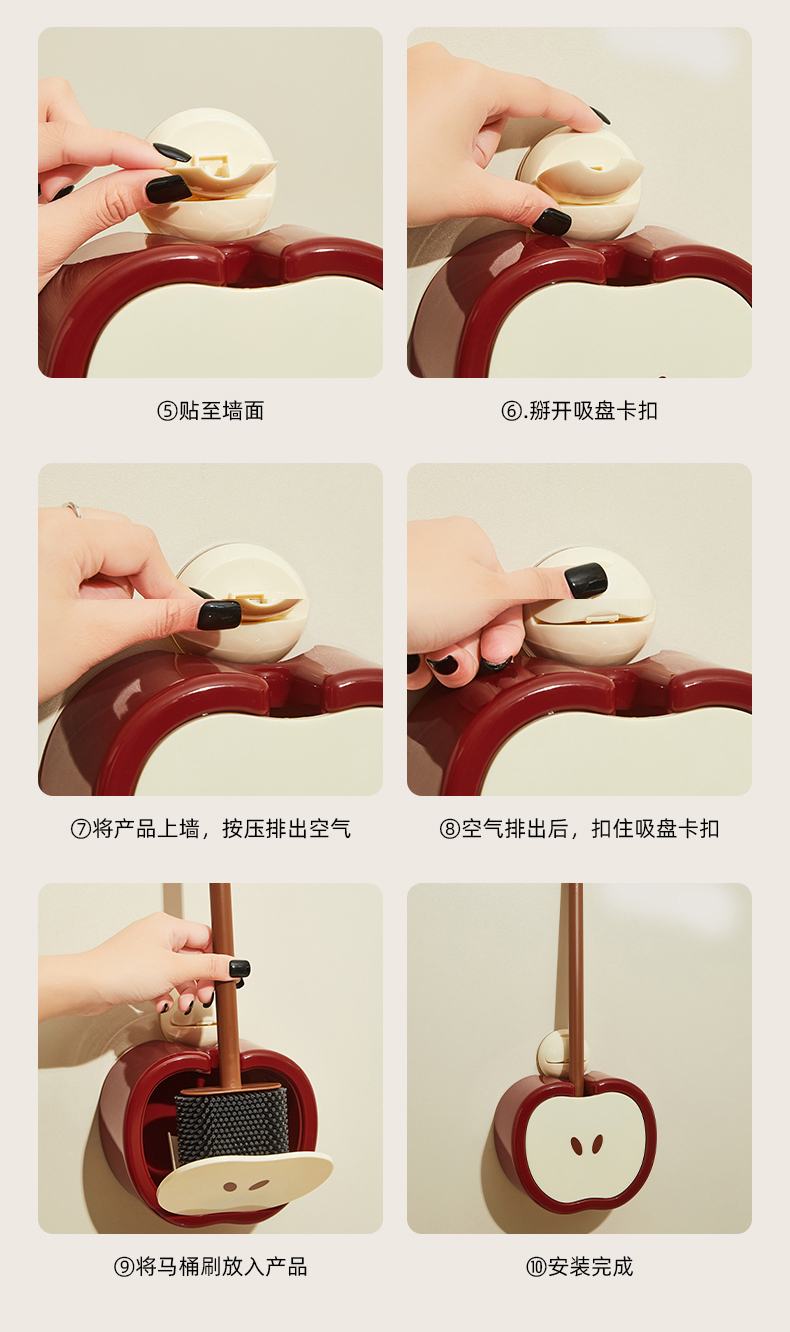 ⑤贴至墙面

⑥.掰开吸盘卡扣

⑦将产品上墙，按压排出空气

⑧空气排出后，扣住吸盘卡扣

⑨将马桶刷放入产品

⑩安装完成