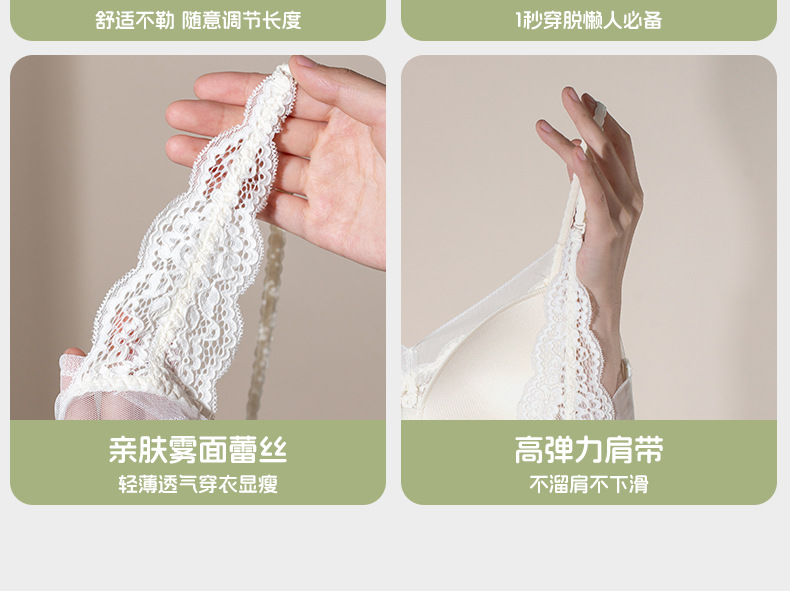 舒适不勒 随意调节长度

1秒穿脱懒人必备

亲肤雾面蕾丝
轻薄透气穿衣显瘦

高弹力肩带
不溜肩不下滑