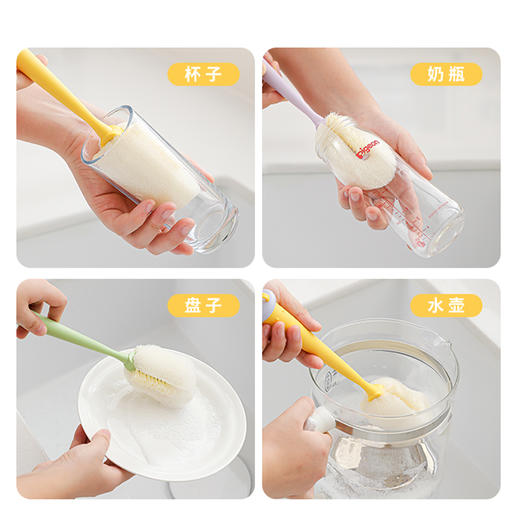 杯子

奶瓶

Pigeon

盘子

水壶