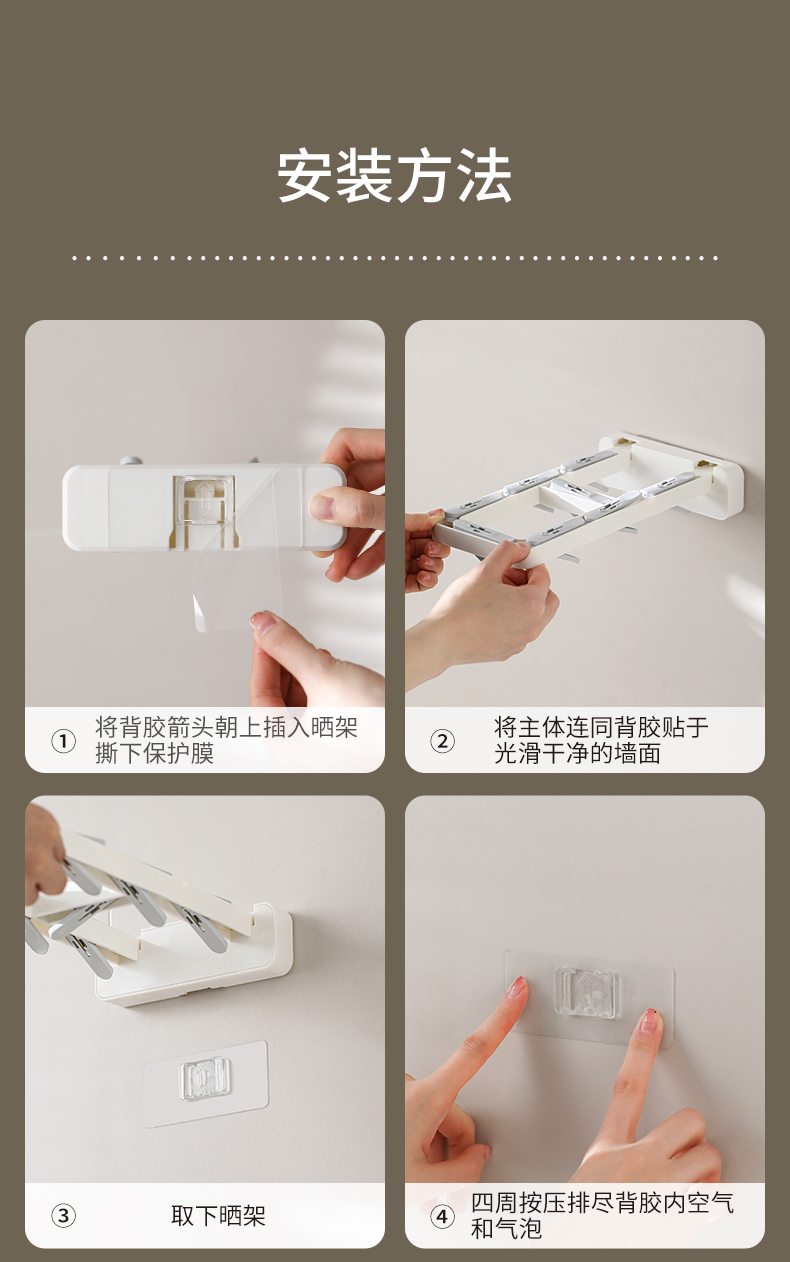 安装方法

① 将背胶箭头朝上插入晒架撕下保护膜

② 将主体连同背胶贴于光滑干净的墙面

③ 取下晒架

④ 四周按压排尽背胶内空气和气泡