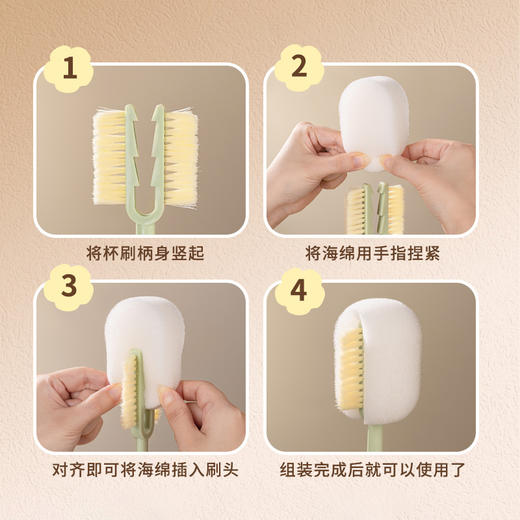 1

将杯刷柄身竖起

2

将海绵用手指捏紧

3

对齐即可将海绵插入刷头

4

组装完成后就可以使用了