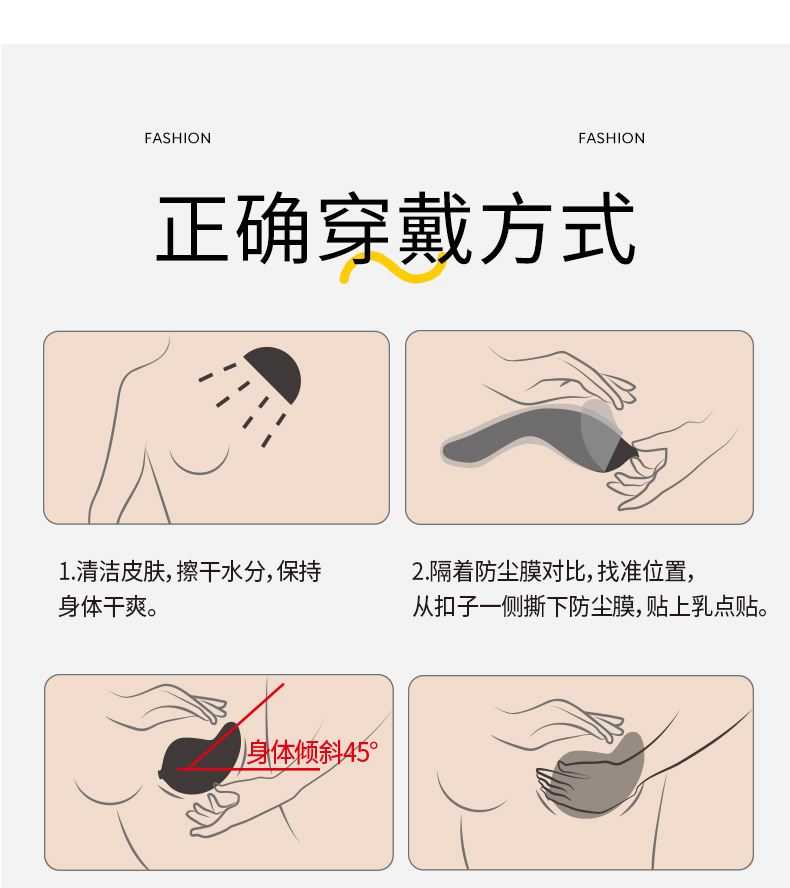 FASHION

FASHION

正确穿戴方式

1.清洁皮肤，擦干水分，保持身体干爽。

2.隔着防尘膜对比，找准位置，从扣子一侧撕下防尘膜，贴上乳点贴。

身体倾斜45°