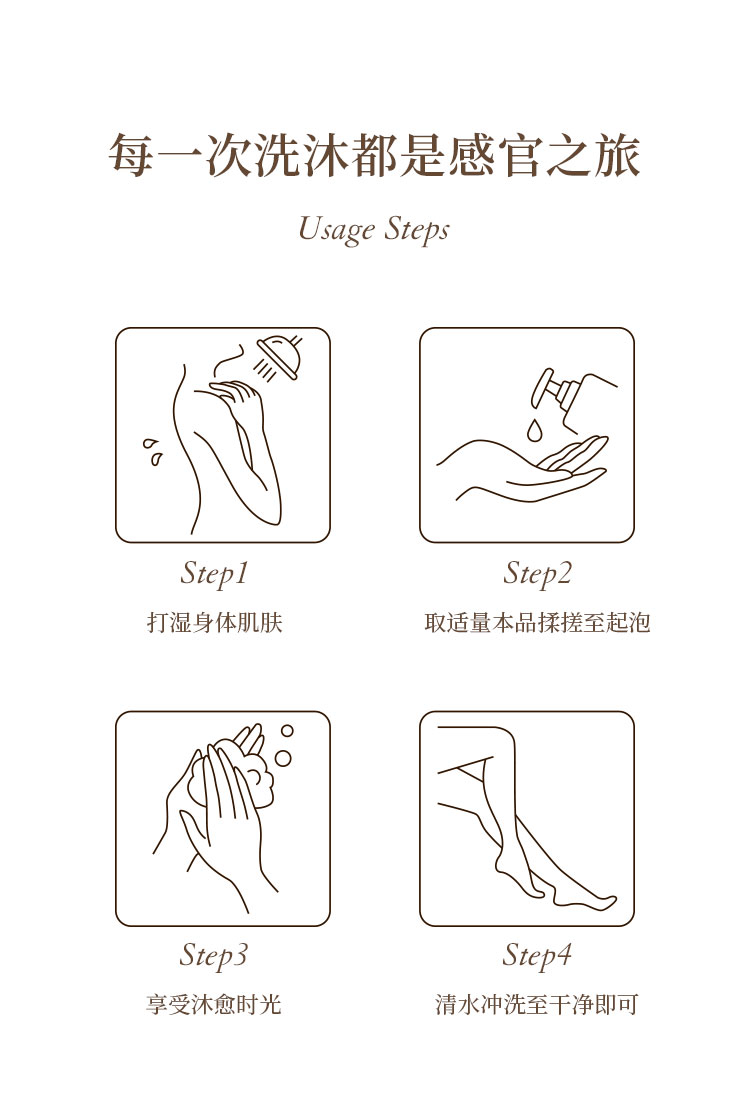 每一次洗沐都是感官之旅

Usage Steps

Step1
打湿身体肌肤

Step2
取适量本品揉搓至起泡

Step3
享受沐愈时光

Step4
清水冲洗至干净即可