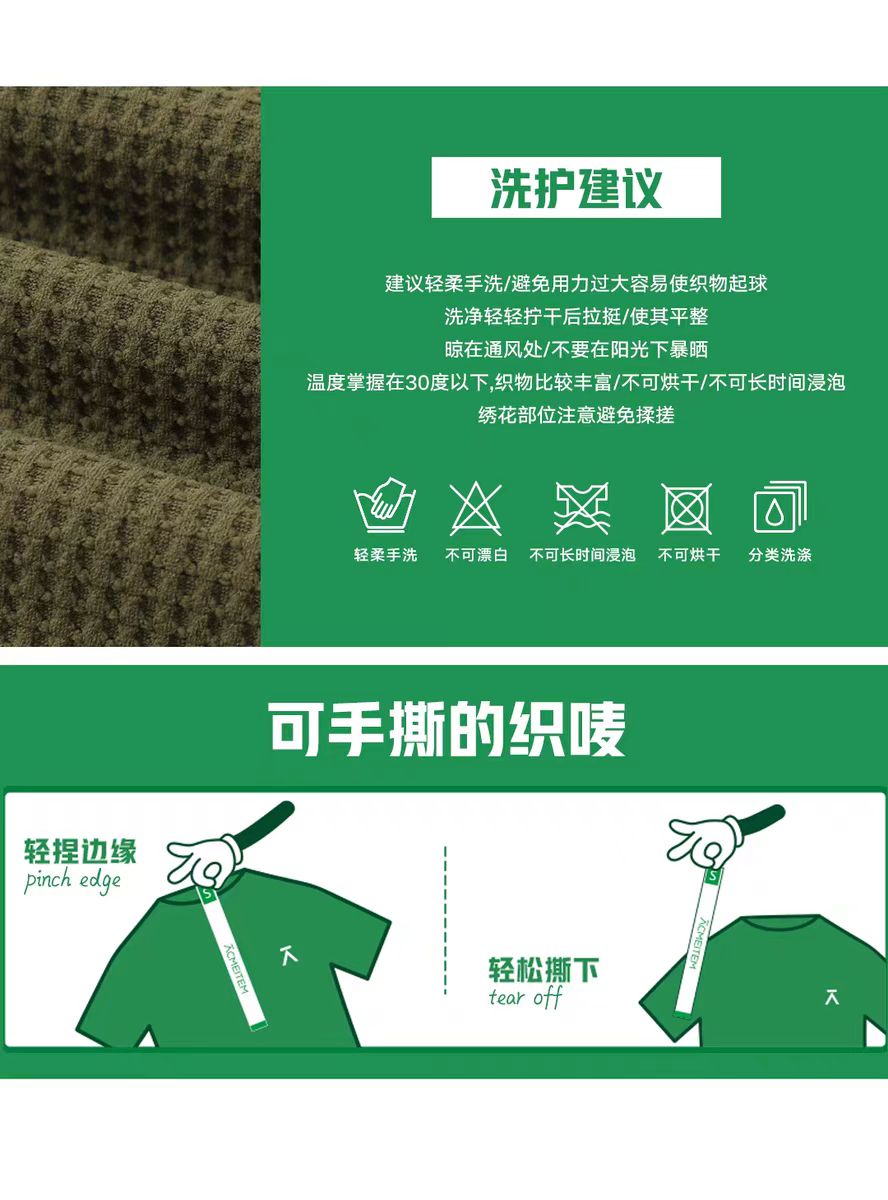 洗护建议

建议轻柔手洗/避免用力过大容易使织物起球
洗净轻轻拧干后拉挺/使其平整
晾在通风处/不要在阳光下暴晒
温度掌握在30度以下,织物比较丰富/不可烘干/不可长时间浸泡
绣花部位注意避免揉搓

轻柔手洗 不可漂白 不可长时间浸泡 不可烘干 分类洗涤

可手撕的织唛

轻捏边缘
pinch edge

S
ACMEITEM

轻松撕下
tear off

S
ACMEITEM