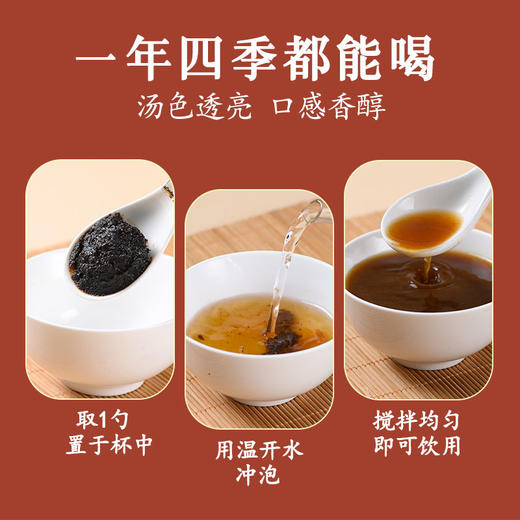 一年四季都能喝
汤色透亮 口感香醇

取1勺
置于杯中

用温开水
冲泡

搅拌均匀
即可饮用