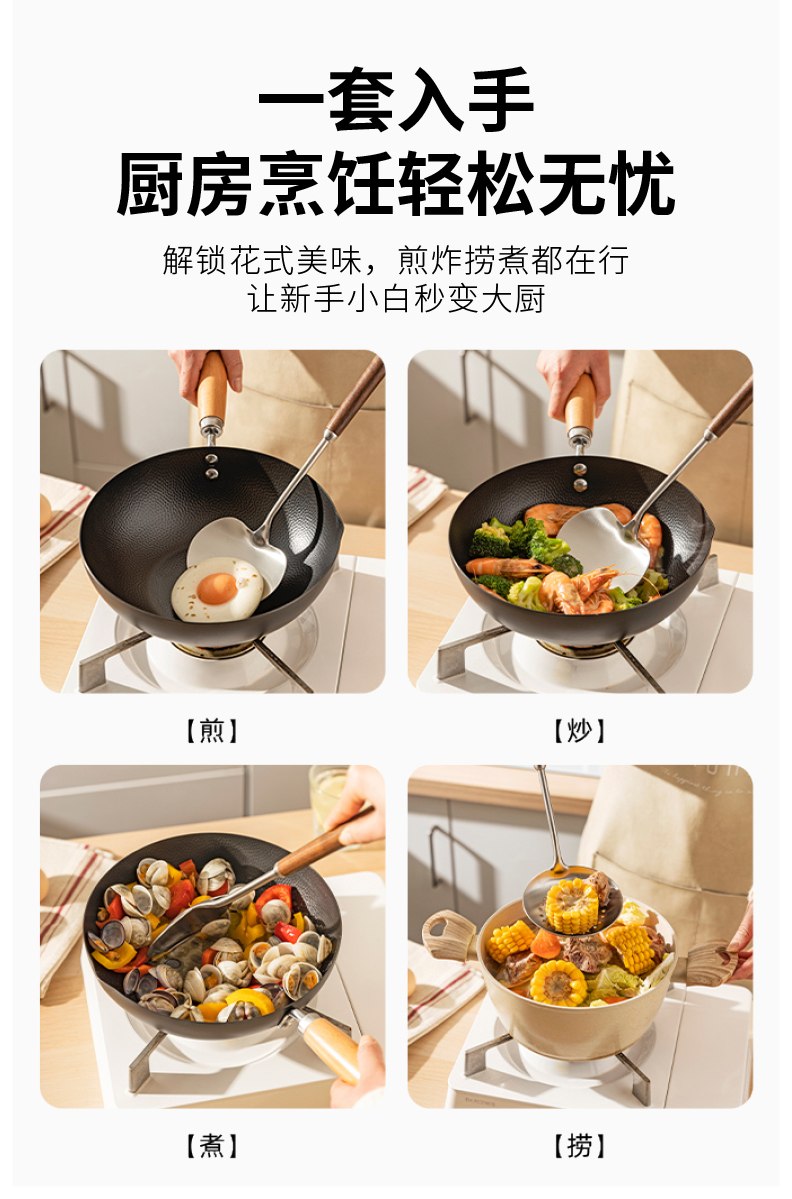 一套入手
厨房烹饪轻松无忧

解锁花式美味，煎炸捞煮都在行
让新手小白秒变大厨

【煎】

【炒】

【煮】

【捞】