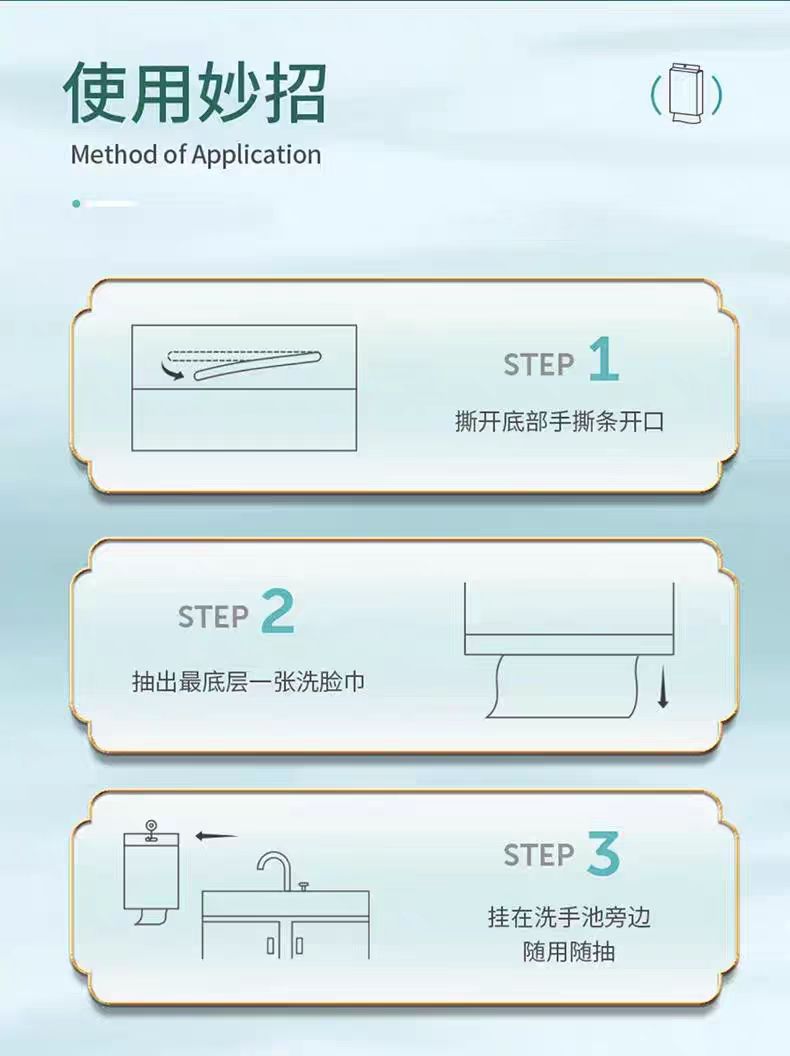 使用妙招
Method of Application

STEP 1
撕开底部手撕条开口

STEP 2
抽出最底层一张洗脸巾

STEP 3
挂在洗手池旁边
随用随抽