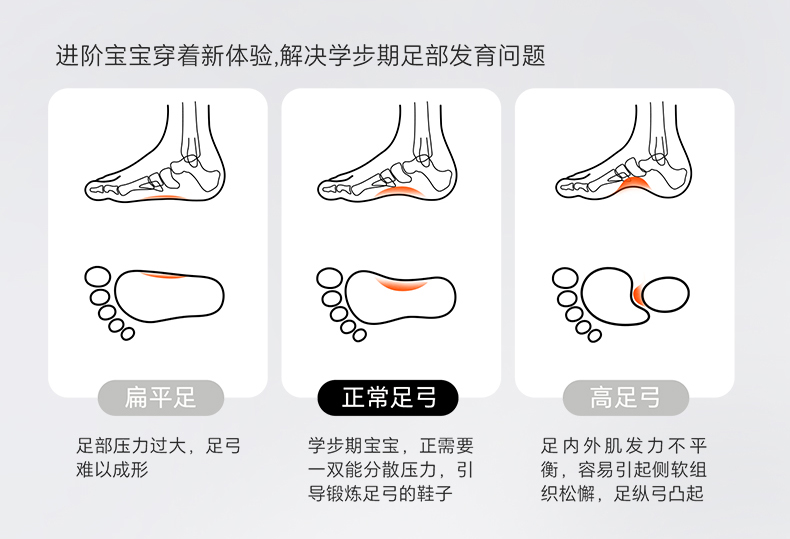 进阶宝宝穿着新体验,解决学步期足部发育问题

扁平足

足部压力过大，足弓难以成形

正常足弓

学步期宝宝，正需要一双能分散压力，引导锻炼足弓的鞋子

高足弓

足内外肌发力不平衡，容易引起侧软组织松懈，足纵弓凸起