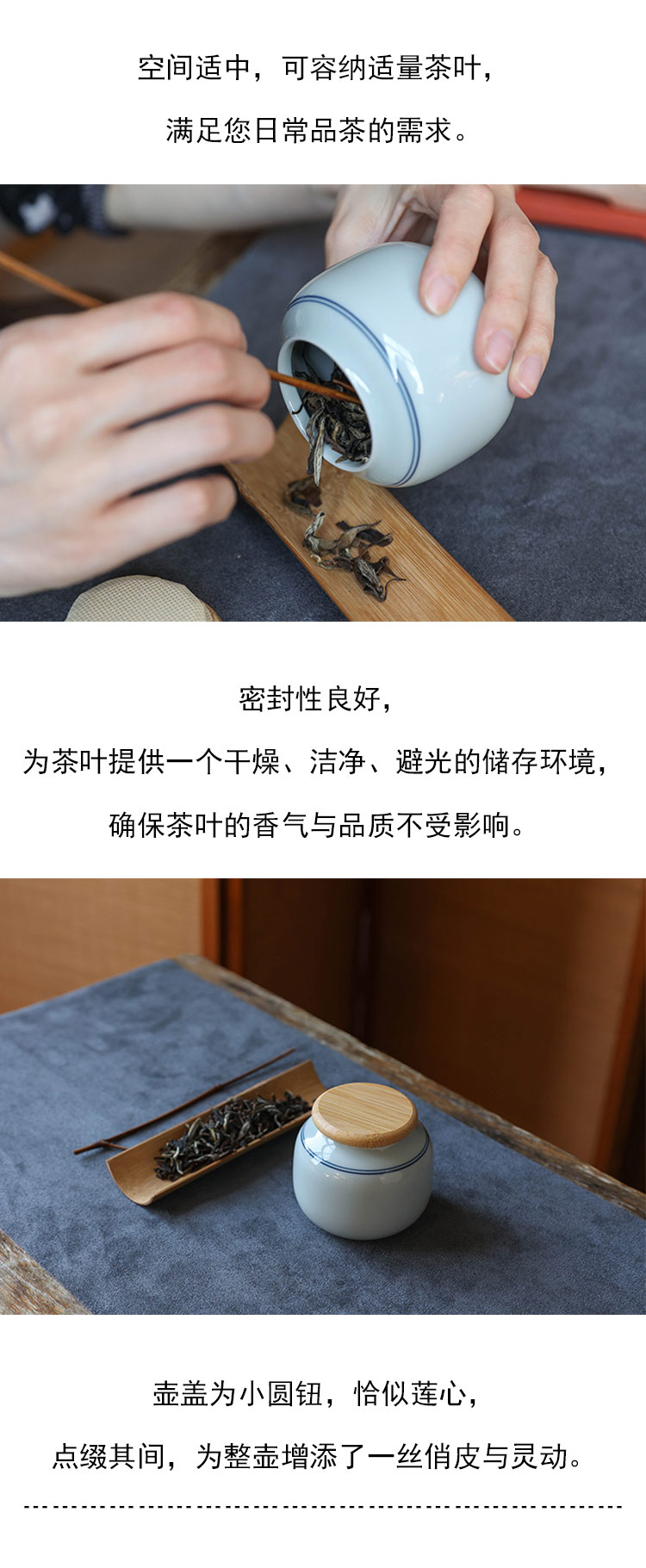 空间适中，可容纳适量茶叶，
满足您日常品茶的需求。

密封性良好，
为茶叶提供一个干燥、洁净、避光的储存环境，
确保茶叶的香气与品质不受影响。

壶盖为小圆钮，恰似莲心，
点缀其间，为整壶增添了一丝俏皮与灵动。