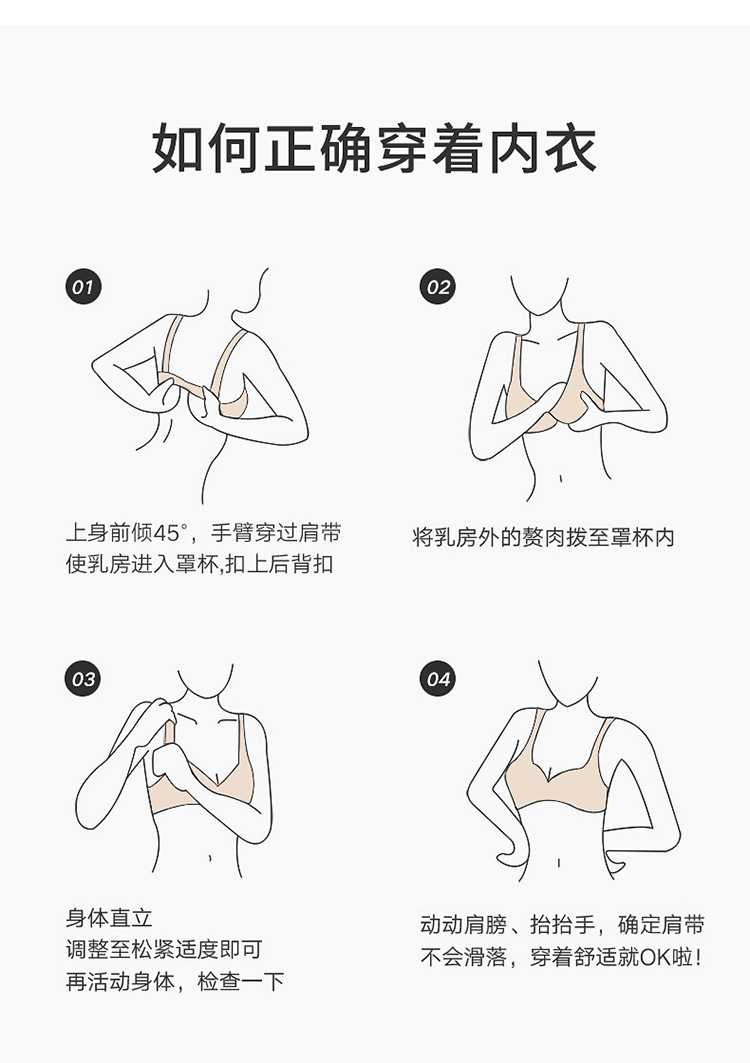 如何正确穿着内衣

01

上身前倾45°，手臂穿过肩带
使乳房进入罩杯,扣上后背扣

02

将乳房外的赘肉拨至罩杯内

03

身体直立
调整至松紧适度即可
再活动身体，检查一下

04

动动肩膀、抬抬手，确定肩带
不会滑落，穿着舒适就OK啦!