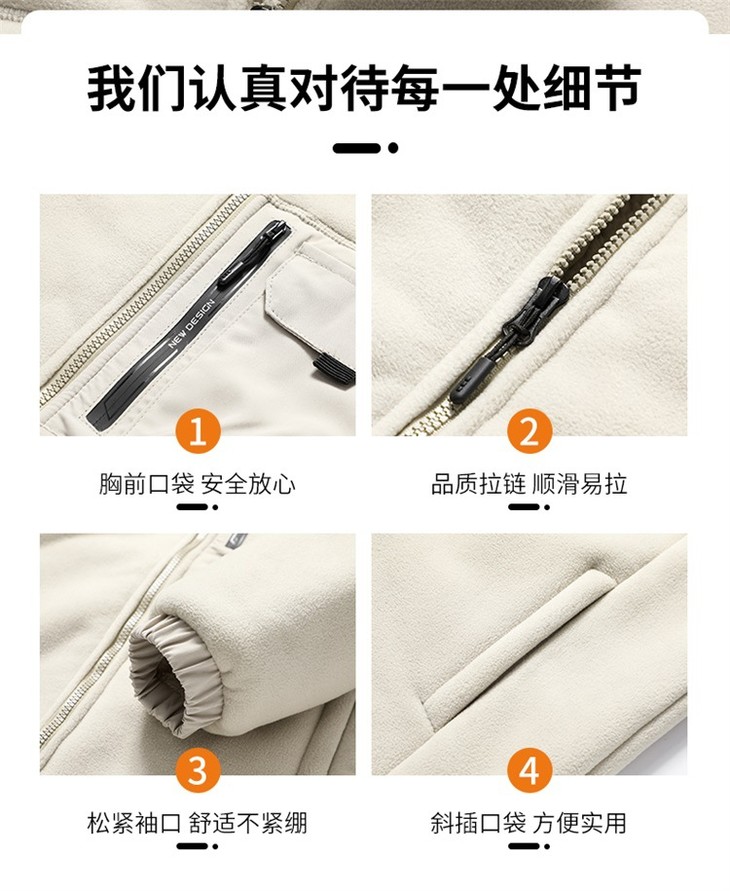 我们认真对待每一处细节

NEW DESIGN

1

胸前口袋 安全放心

2

品质拉链 顺滑易拉

3

松紧袖口 舒适不紧绷

4

斜插口袋 方便实用