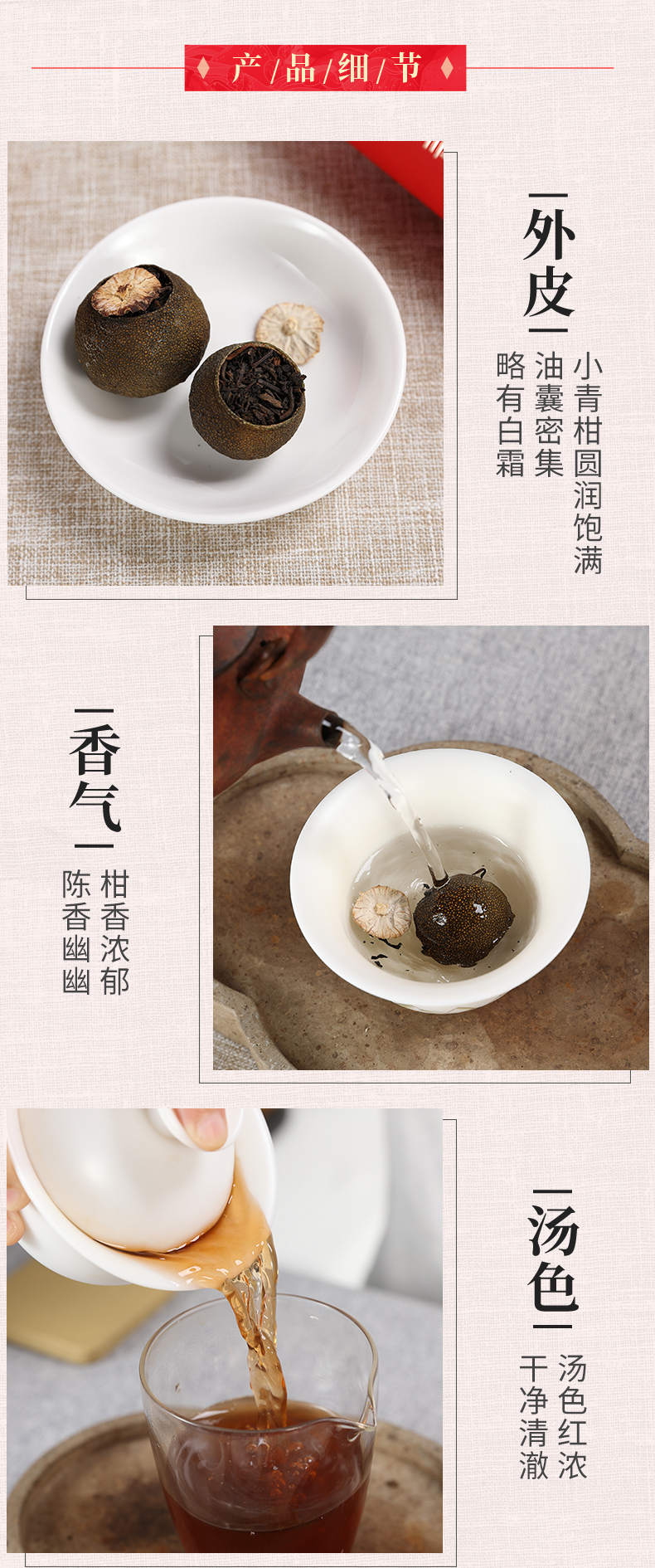 产/品/细/节

外皮

小青柑圆润饱满
油囊密集
略有白霜

香气

柑香浓郁
陈香幽幽

汤色

汤色红浓
干净清澈