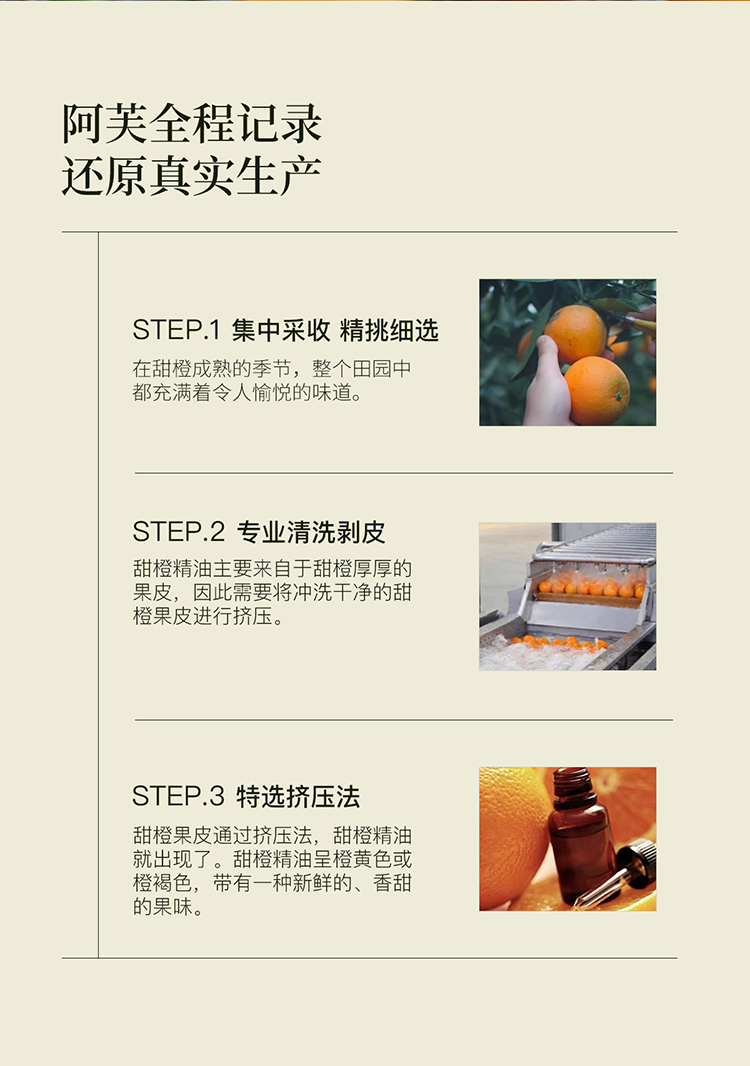 阿芙全程记录
还原真实生产

STEP.1 集中采收 精挑细选

在甜橙成熟的季节，整个田园中都充满着令人愉悦的味道。

STEP.2 专业清洗剥皮

甜橙精油主要来自于甜橙厚厚的果皮，因此需要将冲洗干净的甜橙果皮进行挤压。

STEP.3 特选挤压法

甜橙果皮通过挤压法，甜橙精油就出现了。甜橙精油呈橙黄色或橙褐色，带有一种新鲜的、香甜的果味。