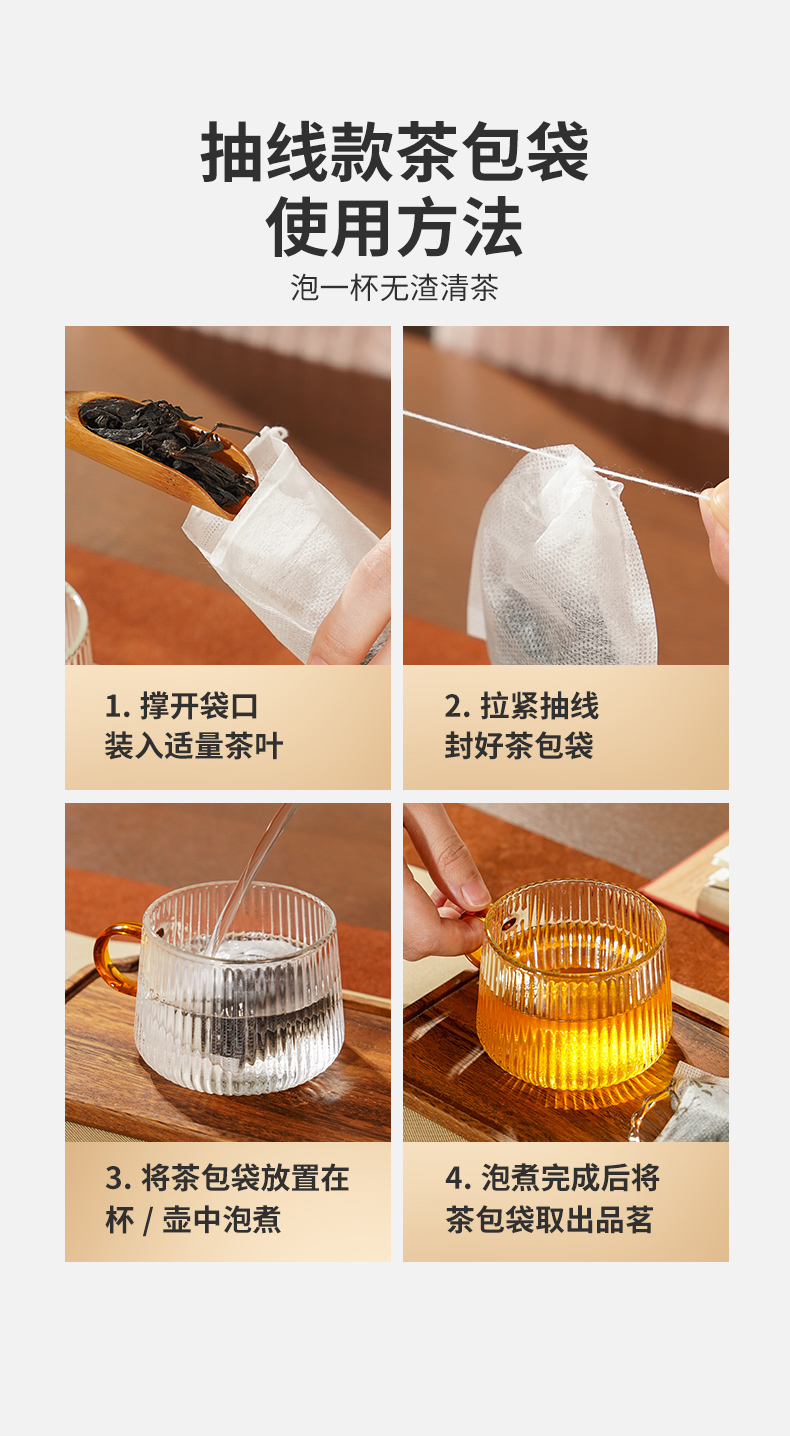 抽线款茶包袋
使用方法

泡一杯无渣清茶

1. 撑开袋口
装入适量茶叶

2. 拉紧抽线
封好茶包袋

3. 将茶包袋放置在
杯 / 壶中泡煮

4. 泡煮完成后将
茶包袋取出品茗