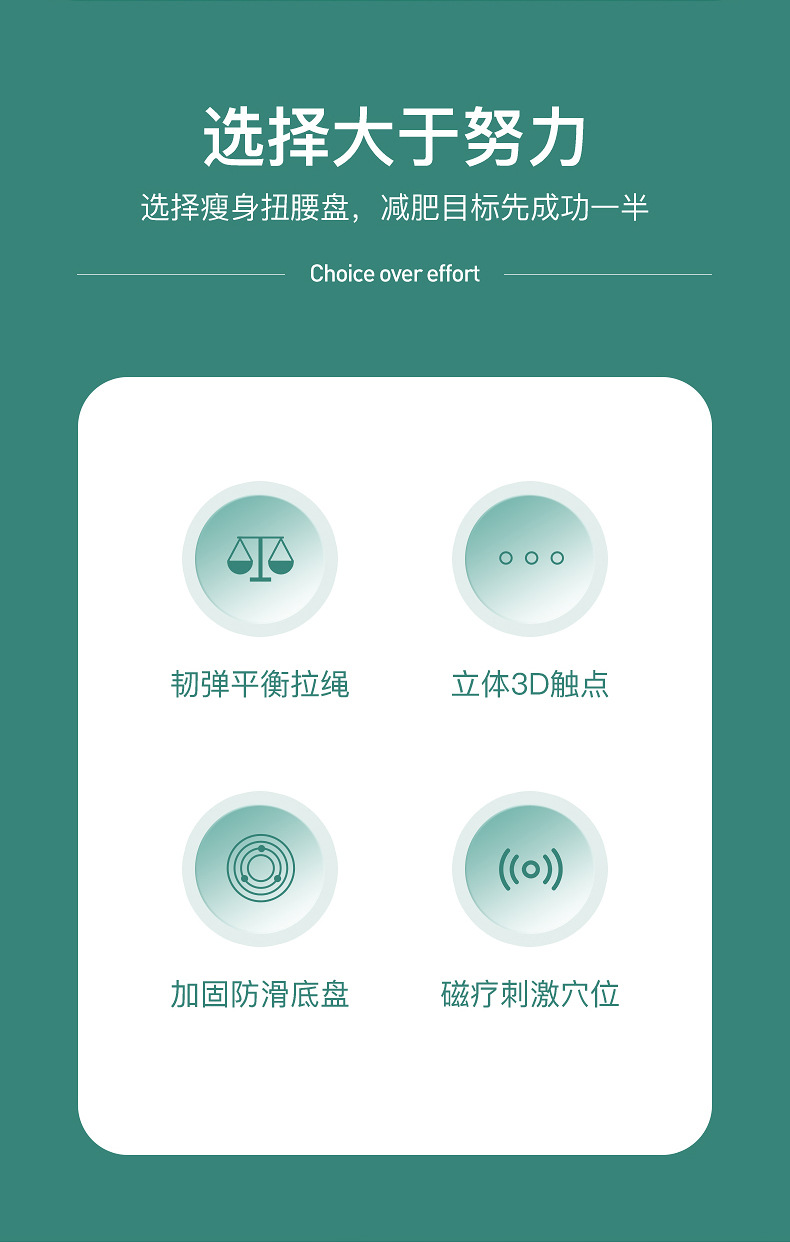 选择大于努力

选择瘦身扭腰盘，减肥目标先成功一半

Choice over effort

韧弹平衡拉绳

立体3D触点

加固防滑底盘

磁疗刺激穴位