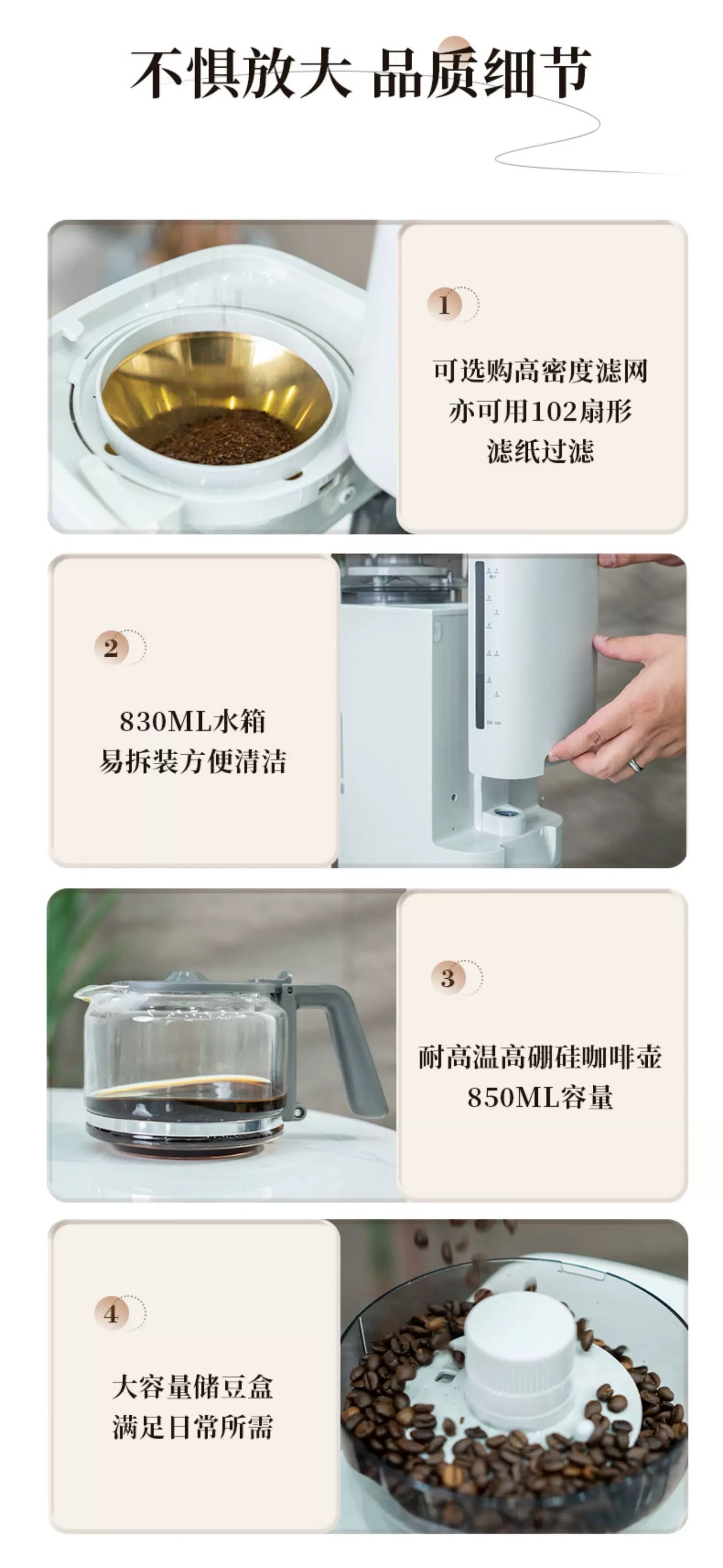 不惧放大 品质细节

1

可选购高密度滤网
亦可用102扇形
滤纸过滤

2

830ML水箱
易拆装方便清洁

3

耐高温高硼硅咖啡壶
850ML容量

4

大容量储豆盒
满足日常所需