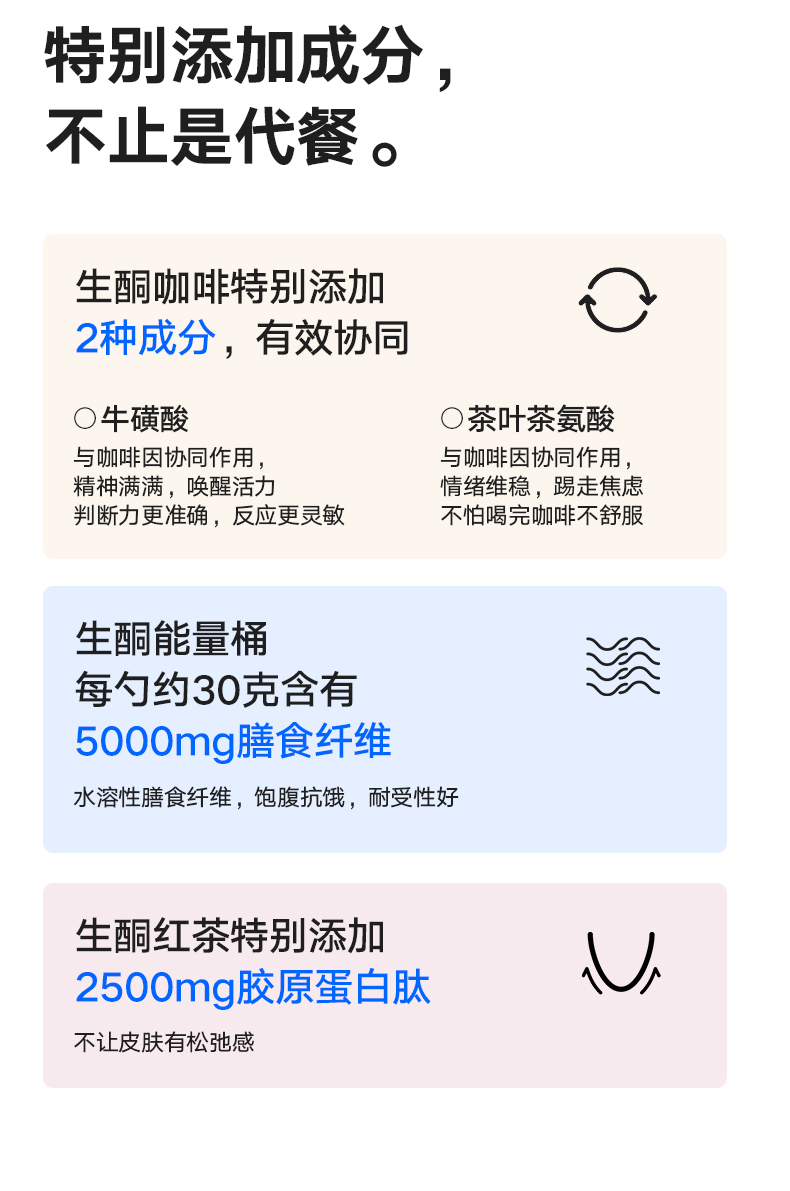 特别添加成分，
不止是代餐。

生酮咖啡特别添加
2种成分，有效协同

○牛磺酸
与咖啡因协同作用，
精神满满，唤醒活力
判断力更准确，反应更灵敏

○茶叶茶氨酸
与咖啡因协同作用，
情绪维稳，踢走焦虑
不怕喝完咖啡不舒服

生酮能量桶
每勺约30克含有
5000mg膳食纤维

水溶性膳食纤维，饱腹抗饿，耐受性好

生酮红茶特别添加
2500mg胶原蛋白肽

不让皮肤有松弛感