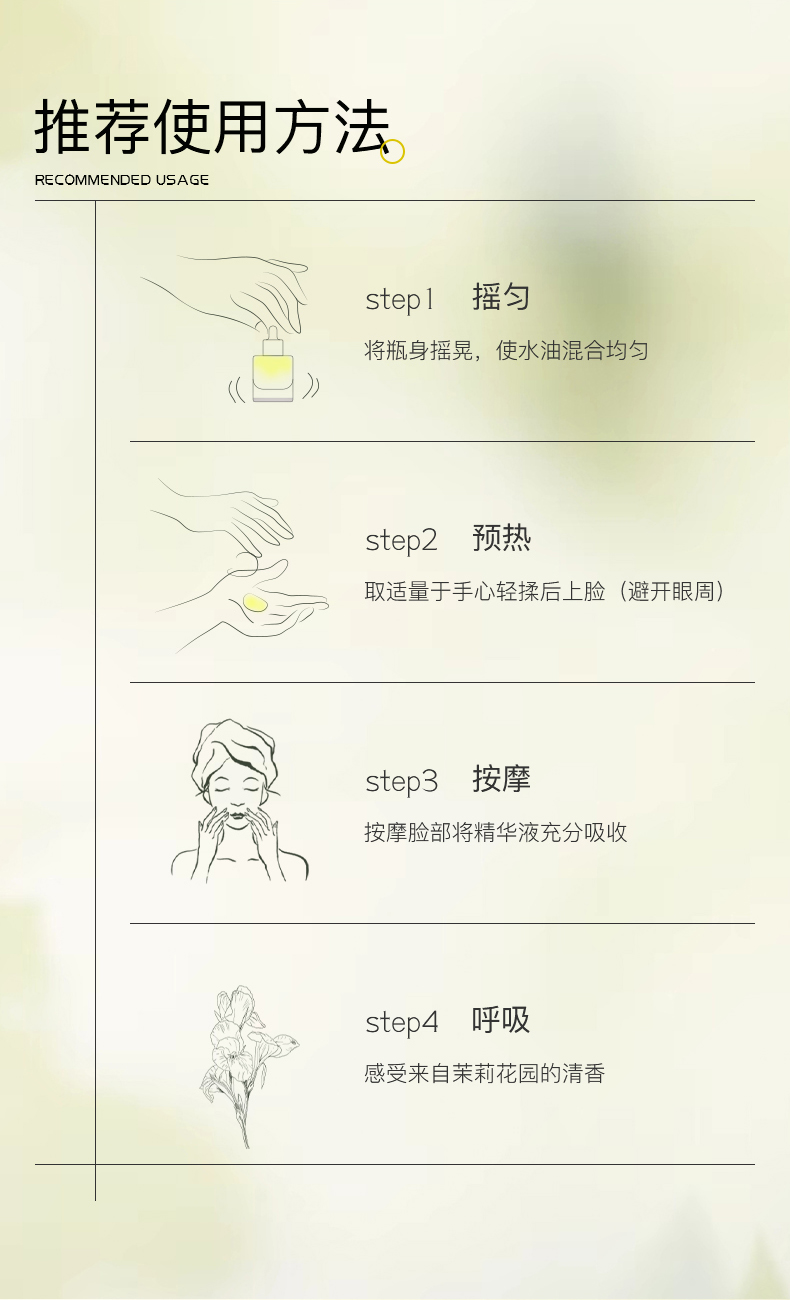 推荐使用方法
RECOMMENDED USAGE

step1 摇匀
将瓶身摇晃，使水油混合均匀

step2 预热
取适量于手心轻揉后上脸（避开眼周）

step3 按摩
按摩脸部将精华液充分吸收

step4 呼吸
感受来自茉莉花园的清香